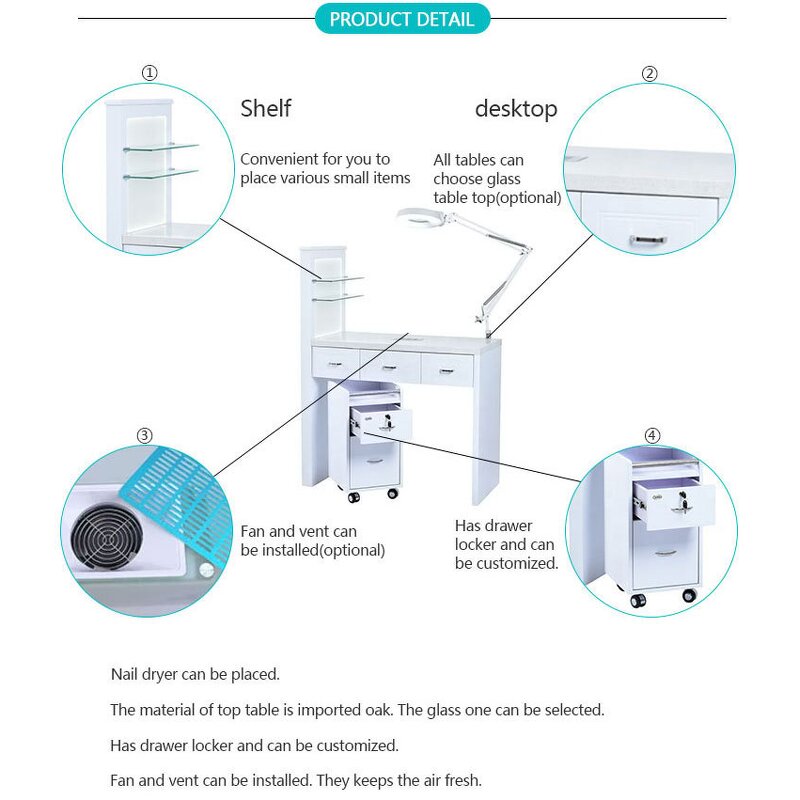 PRODUCT DETAIL

①

Shelf

Convenient for you to place various small items

②

desktop

All tables can choose glass table top(optional)

③

Fan and vent can be installed(optional)

④

Has drawer locker and can be customized.

Nail dryer can be placed.

The material of top table is imported oak. The glass one can be selected.

Has drawer locker and can be customized.

Fan and vent can be installed. They keeps the air fresh.