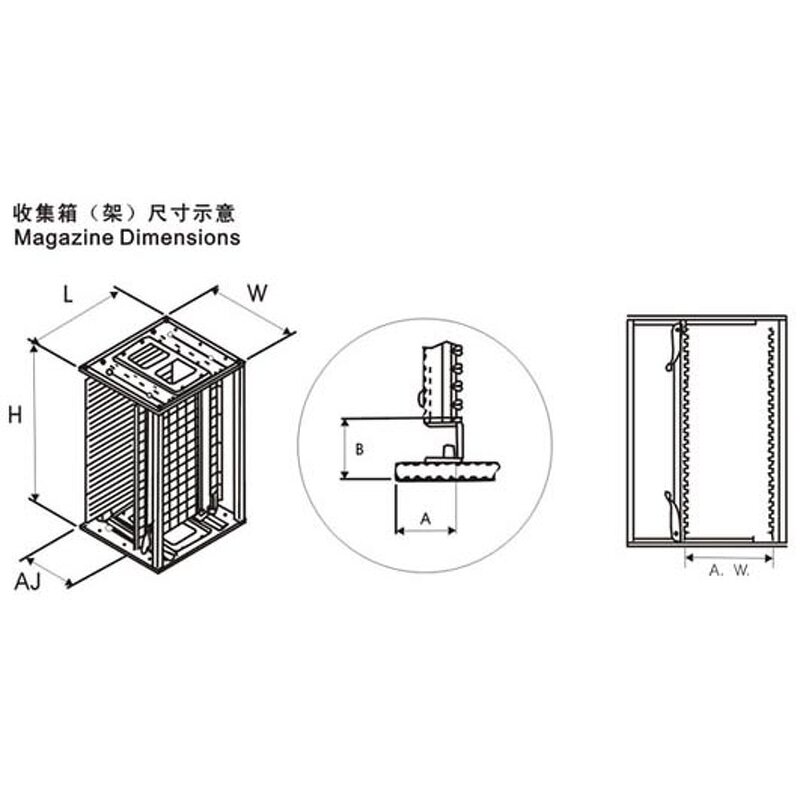 收集箱（架）尺寸示意
Magazine Dimensions

L
W
H
AJ

B
A

A. W.