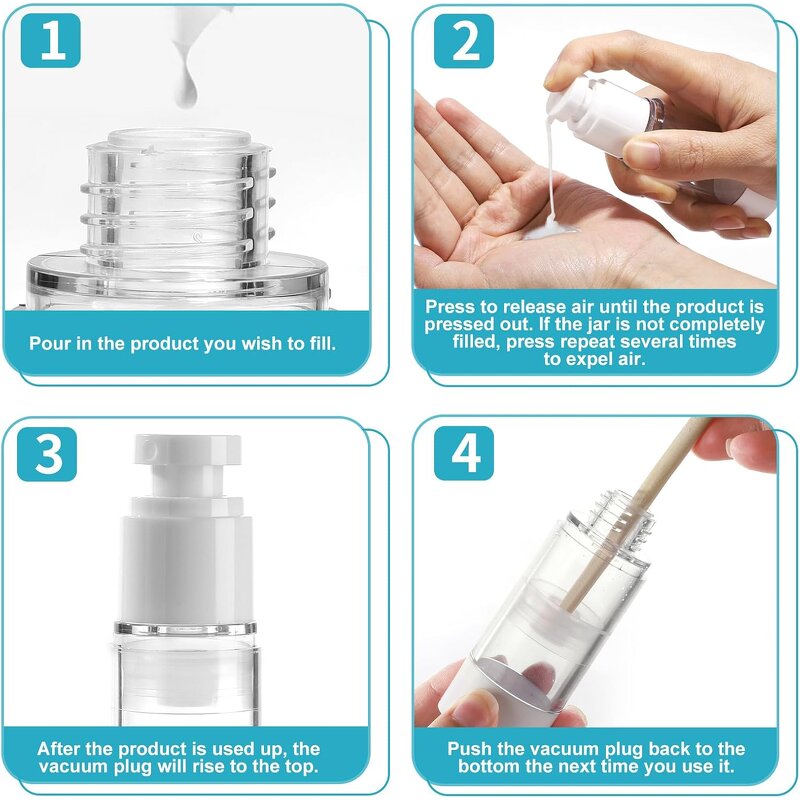 1

Pour in the product you wish to fill.

2

Press to release air until the product is pressed out. If the jar is not completely filled, press repeat several times to expel air.

3

After the product is used up, the vacuum plug will rise to the top.

4

Push the vacuum plug back to the bottom the next time you use it.