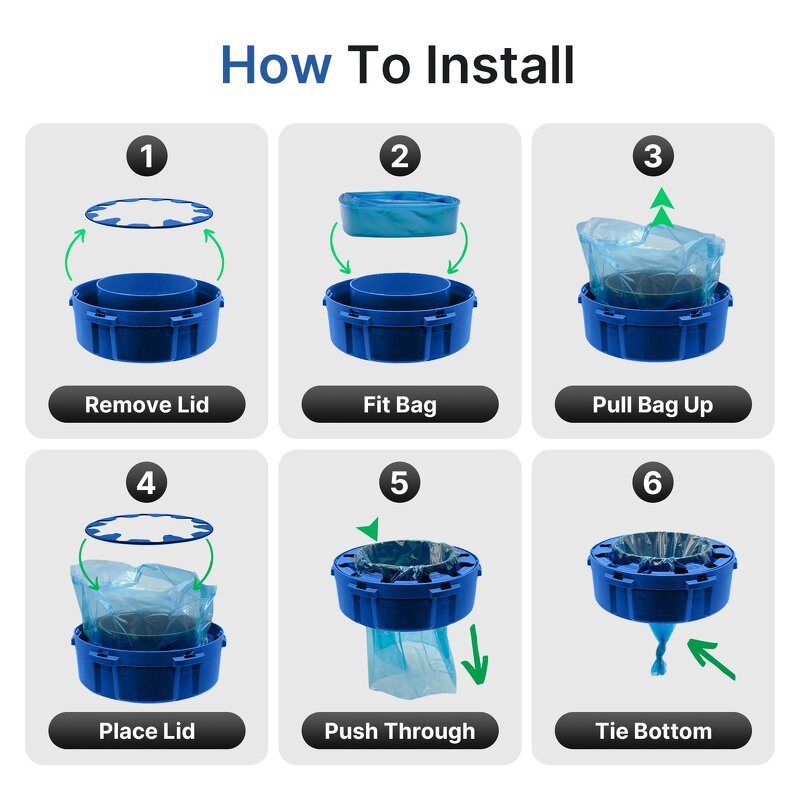 How To Install

1

Remove Lid

2

Fit Bag

3

Pull Bag Up

4

Place Lid

5

Push Through

6

Tie Bottom