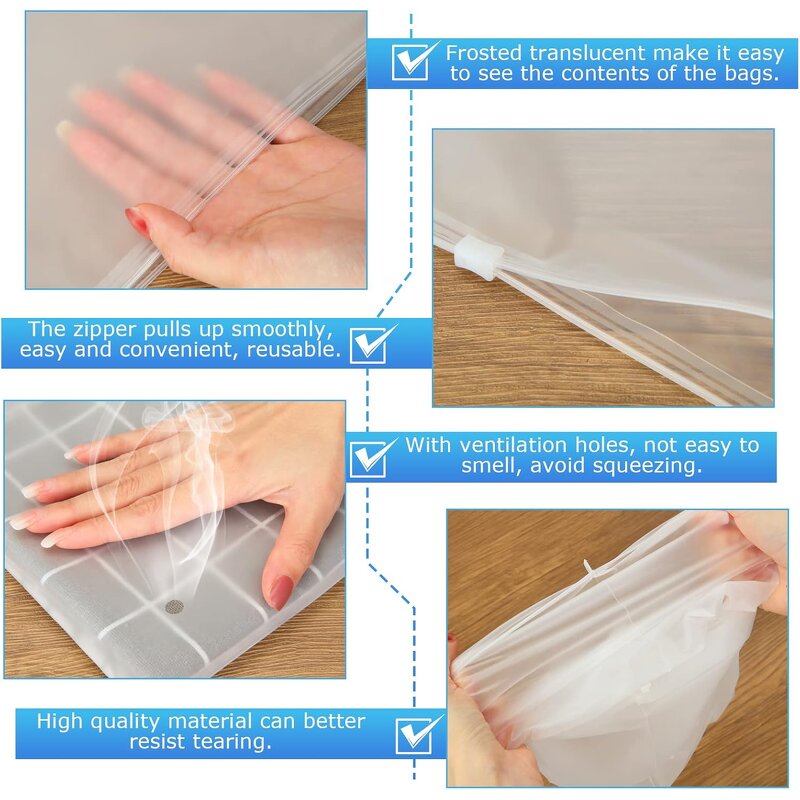 Frosted translucent make it easy to see the contents of the bags.

The zipper pulls up smoothly, easy and convenient, reusable.

With ventilation holes, not easy to smell, avoid squeezing.

High quality material can better resist tearing.