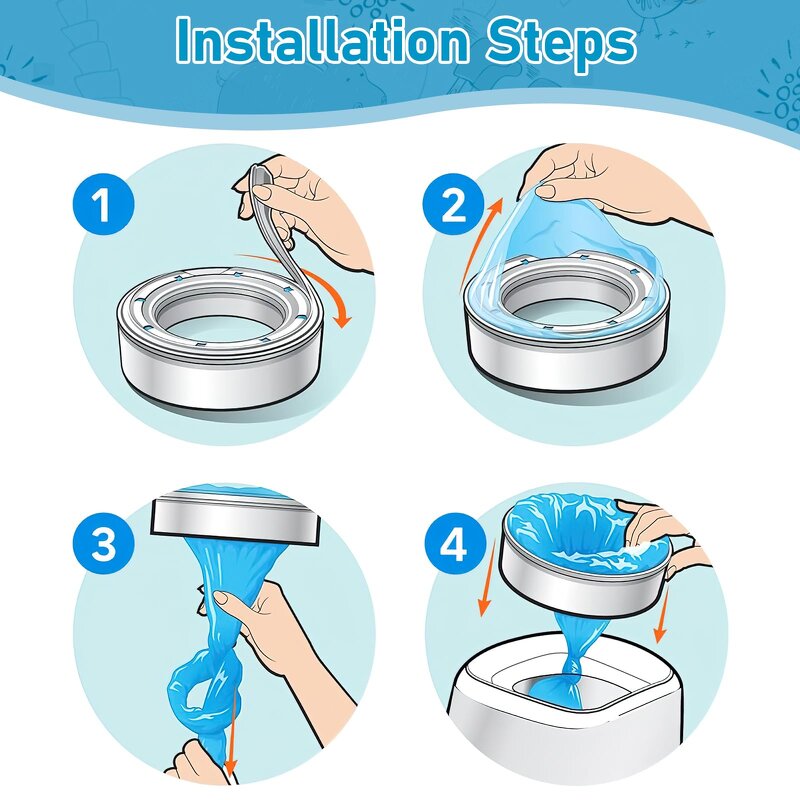 Installation Steps

1

2

3

4