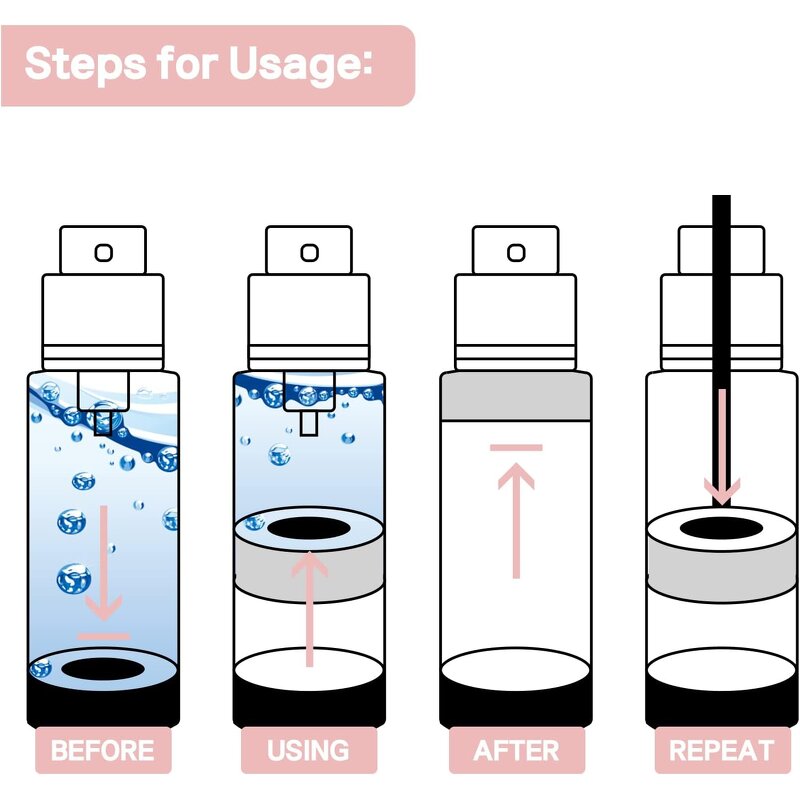 Steps for Usage:

BEFORE

USING

AFTER

REPEAT