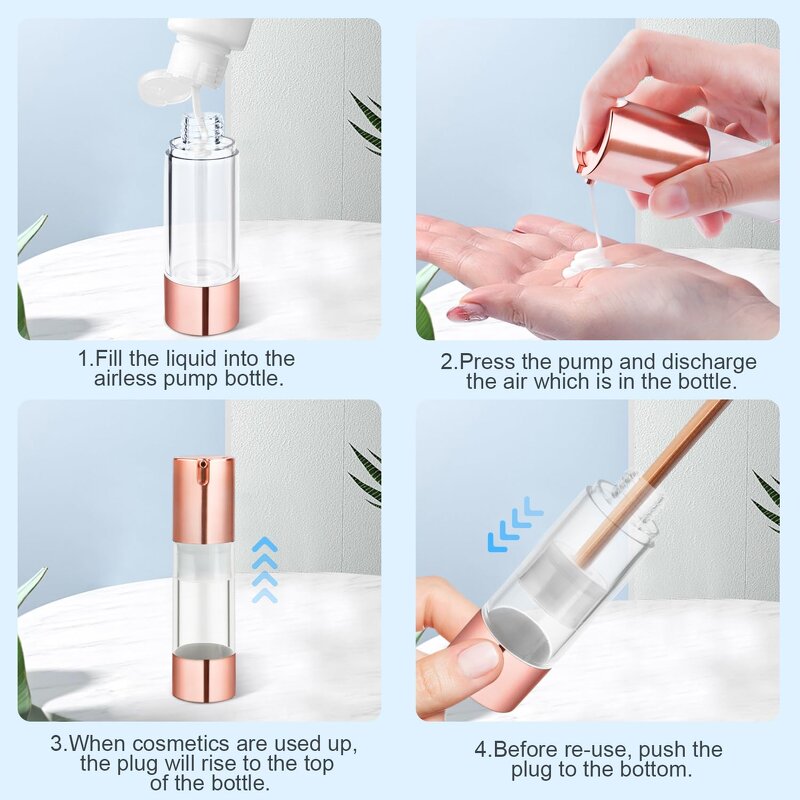 1.Fill the liquid into the airless pump bottle.

2.Press the pump and discharge the air which is in the bottle.

3.When cosmetics are used up, the plug will rise to the top of the bottle.

4.Before re-use, push the plug to the bottom.