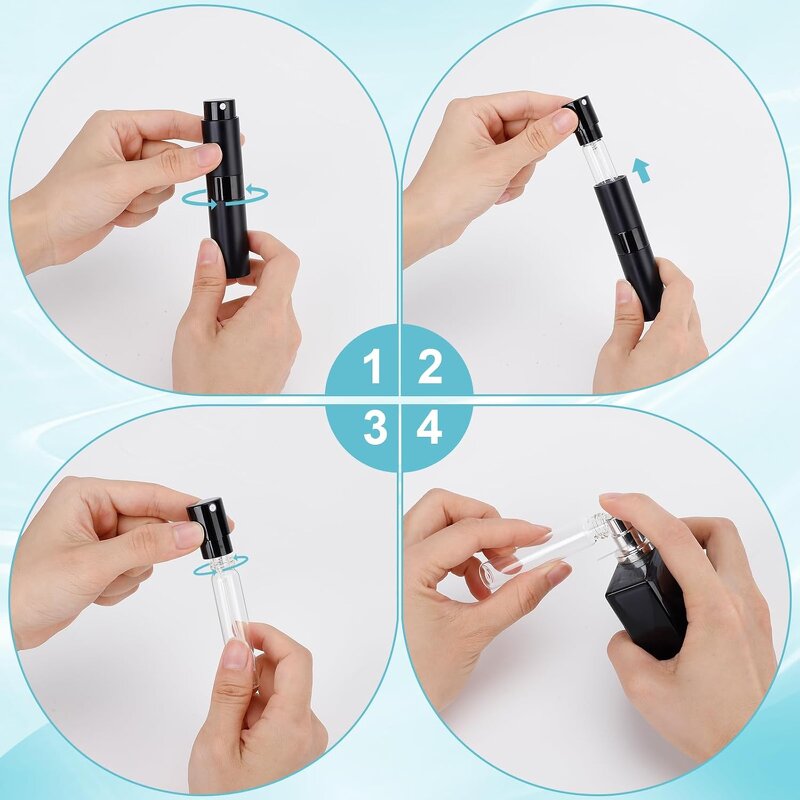 1 2
3 4