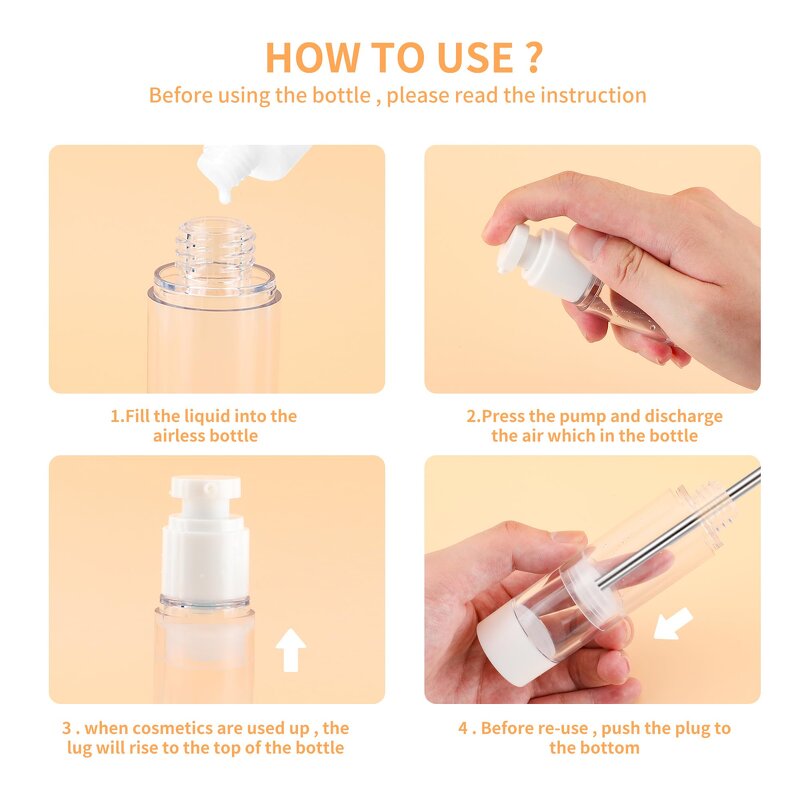 HOW TO USE ?
Before using the bottle , please read the instruction

1.Fill the liquid into the airless bottle

2.Press the pump and discharge the air which in the bottle

3 . when cosmetics are used up , the lug will rise to the top of the bottle

4 . Before re-use , push the plug to the bottom