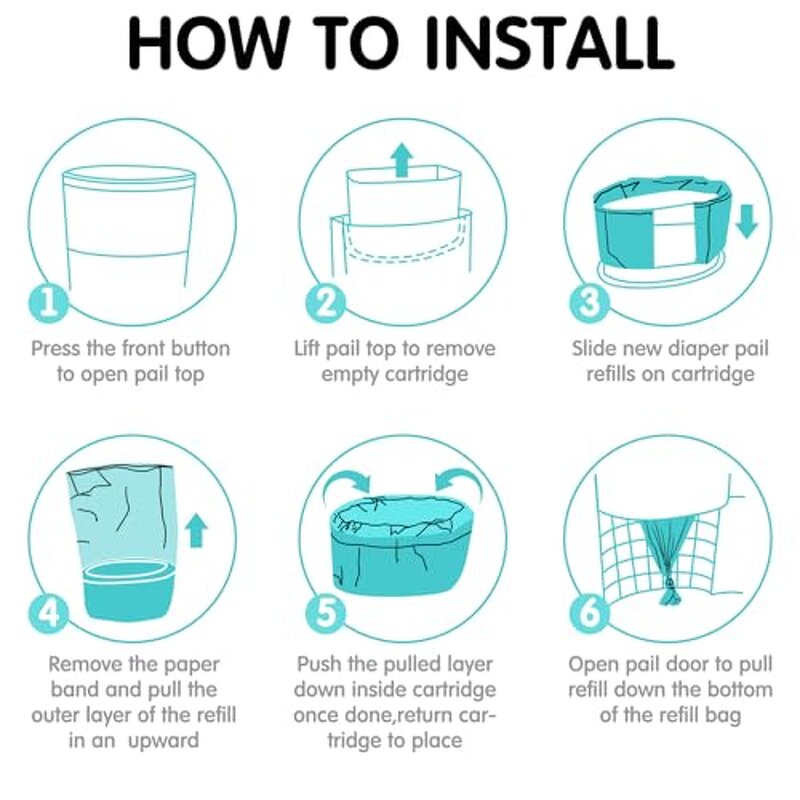 HOW TO INSTALL

1
Press the front button to open pail top

2
Lift pail top to remove empty cartridge

3
Slide new diaper pail refills on cartridge

4
Remove the paper band and pull the outer layer of the refill in an upward

5
Push the pulled layer down inside cartridge once done,return cartridge to place

6
Open pail door to pull refill down the bottom of the refill bag