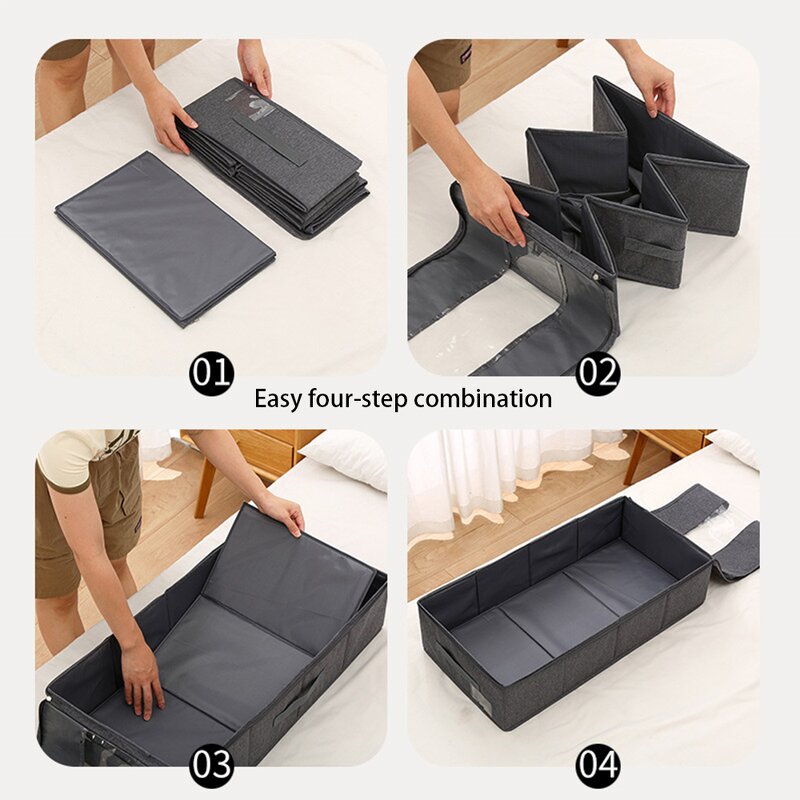 01

02

Easy four-step combination

03

04