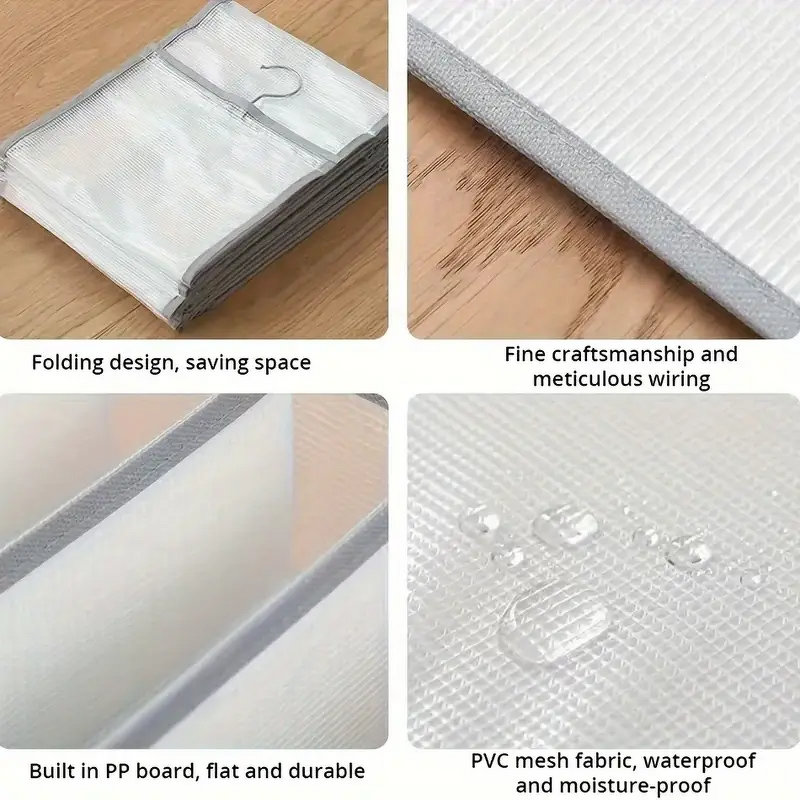 Folding design, saving space

Fine craftsmanship and meticulous wiring

Built in PP board, flat and durable

PVC mesh fabric, waterproof and moisture-proof