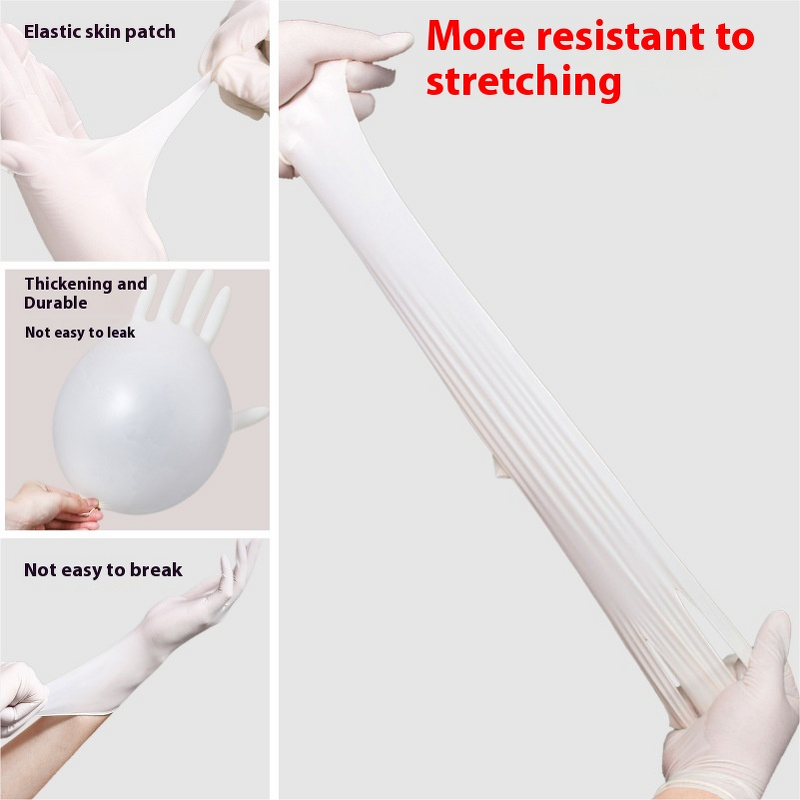 Elastic skin patch

Thickening and Durable

Not easy to leak

Not easy to break

More resistant to stretching