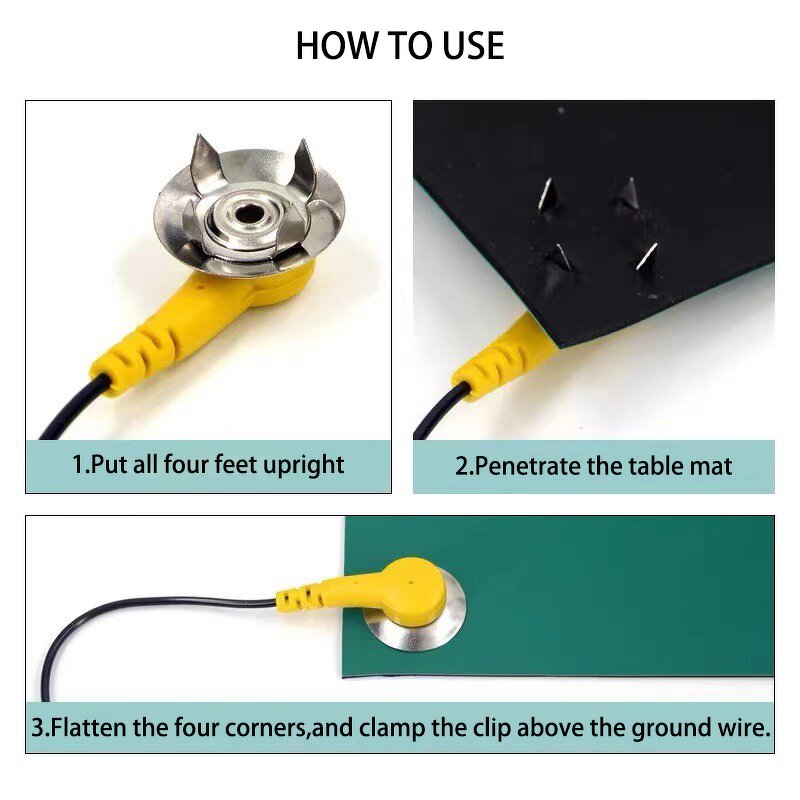 HOW TO USE

1.Put all four feet upright

2.Penetrate the table mat

3.Flatten the four corners,and clamp the clip above the ground wire.