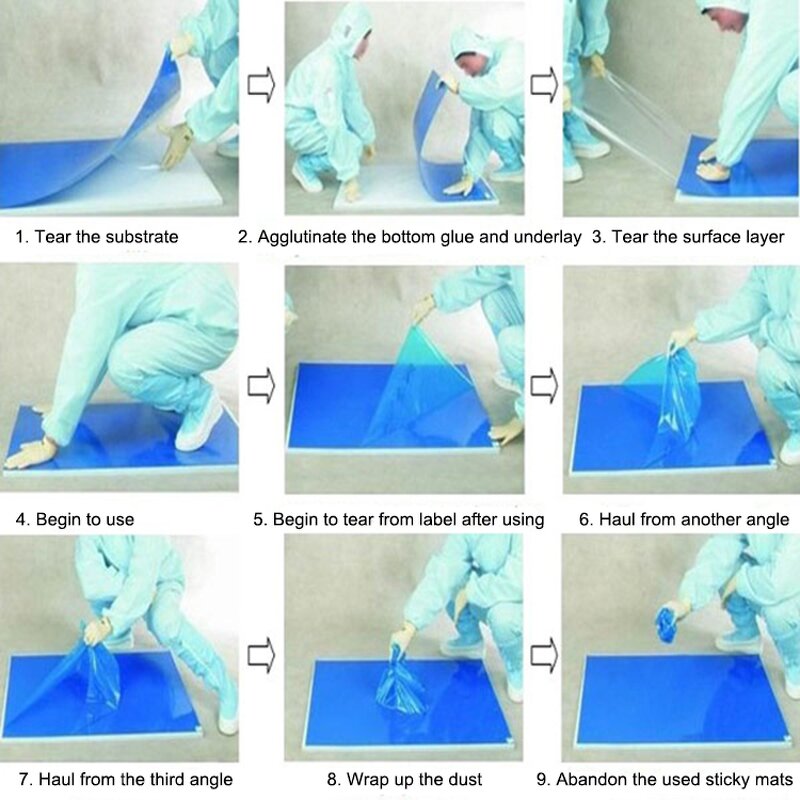 1. Tear the substrate

2. Agglutinate the bottom glue and underlay

3. Tear the surface layer

4. Begin to use

5. Begin to tear from label after using

6. Haul from another angle

7. Haul from the third angle

8. Wrap up the dust

9. Abandon the used sticky mats