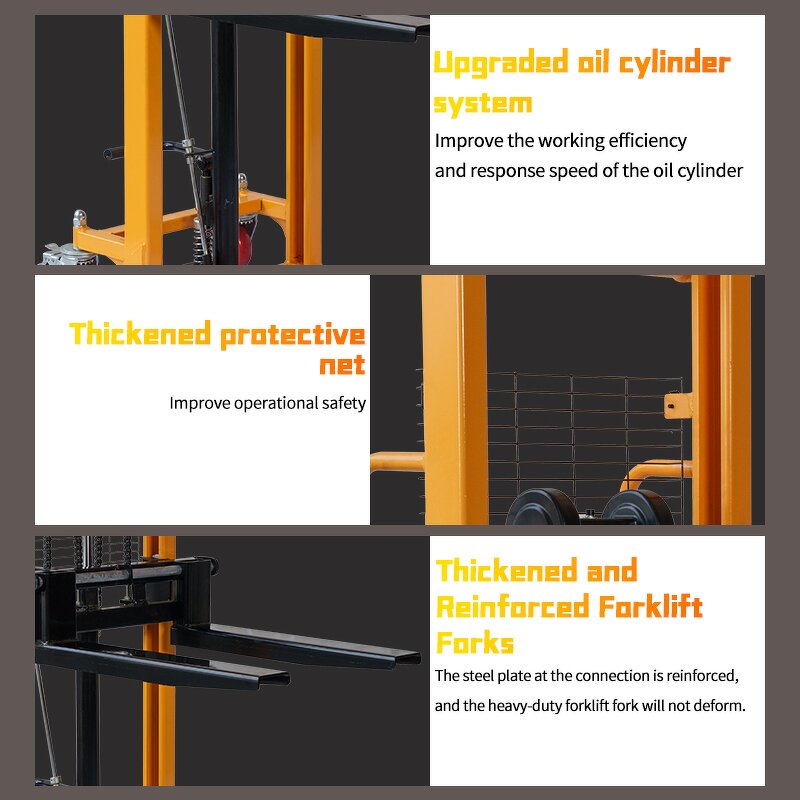 Upgraded oil cylinder system

Improve the working efficiency and response speed of the oil cylinder

Thickened protective net

Improve operational safety

Thickened and Reinforced Forklift Forks

The steel plate at the connection is reinforced, and the heavy-duty forklift fork will not deform.