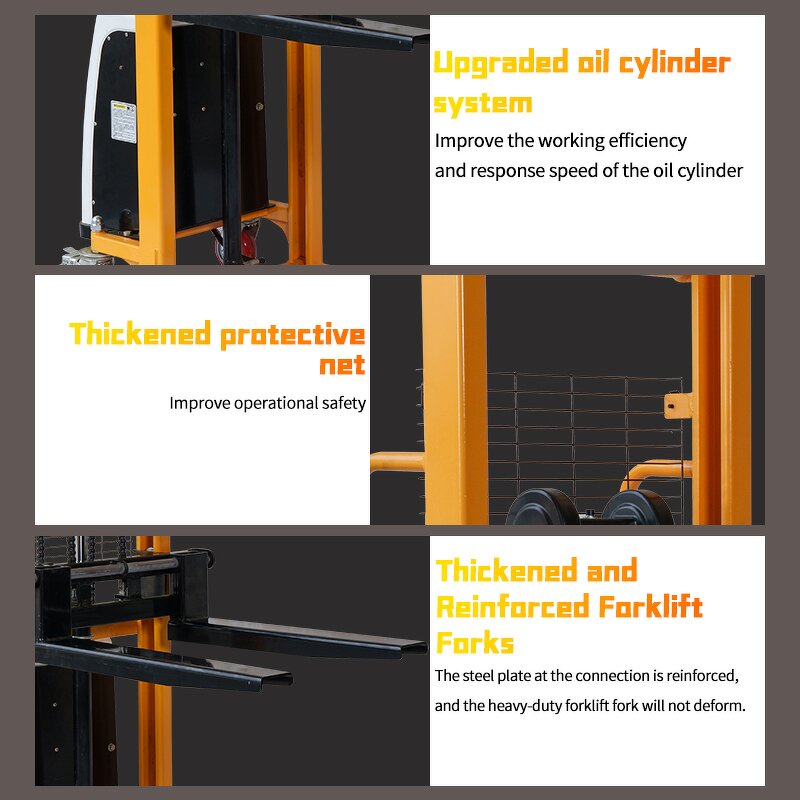 Upgraded oil cylinder system

Improve the working efficiency and response speed of the oil cylinder

Thickened protective net

Improve operational safety

Thickened and Reinforced Forklift Forks

The steel plate at the connection is reinforced, and the heavy-duty forklift fork will not deform.