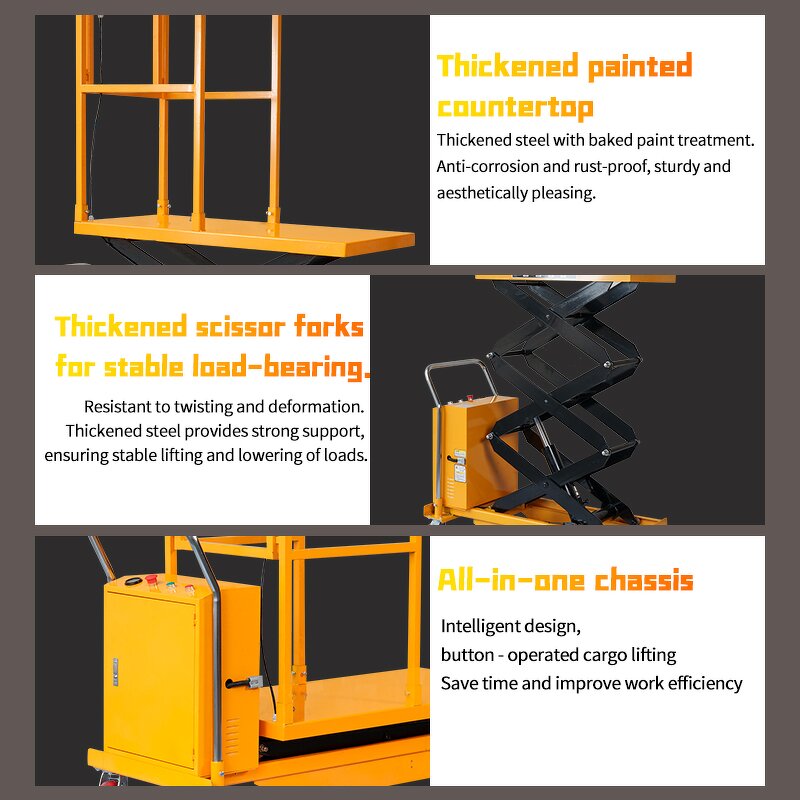 Thickened painted countertop

Thickened steel with baked paint treatment. Anti-corrosion and rust-proof, sturdy and aesthetically pleasing.

Thickened scissor forks for stable load-bearing.

Resistant to twisting and deformation. Thickened steel provides strong support, ensuring stable lifting and lowering of loads.

All-in-one chassis

Intelligent design,
button - operated cargo lifting
Save time and improve work efficiency