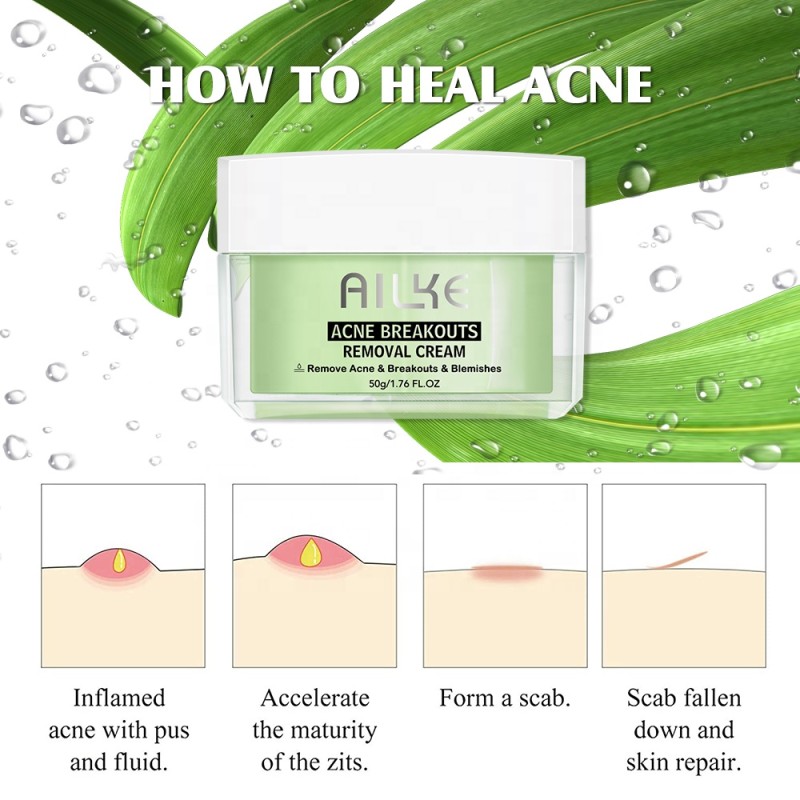 HOW TO HEAL ACNE

AILKE
ACNE BREAKOUTS
REMOVAL CREAM
Remove Acne & Breakouts & Blemishes
50g/1.76 FL.OZ

Inflamed acne with pus and fluid.

Accelerate the maturity of the zits.

Form a scab.

Scab fallen down and skin repair.