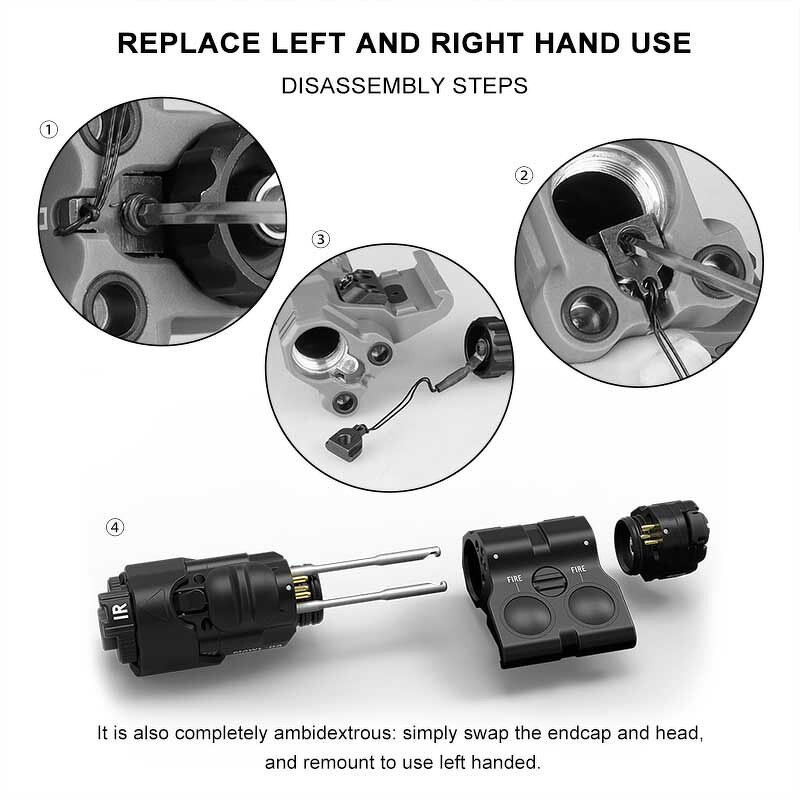 REPLACE LEFT AND RIGHT HAND USE

DISASSEMBLY STEPS

①

②

③

④

IR

FIRE

FIRE

It is also completely ambidextrous: simply swap the endcap and head, and remount to use left handed.