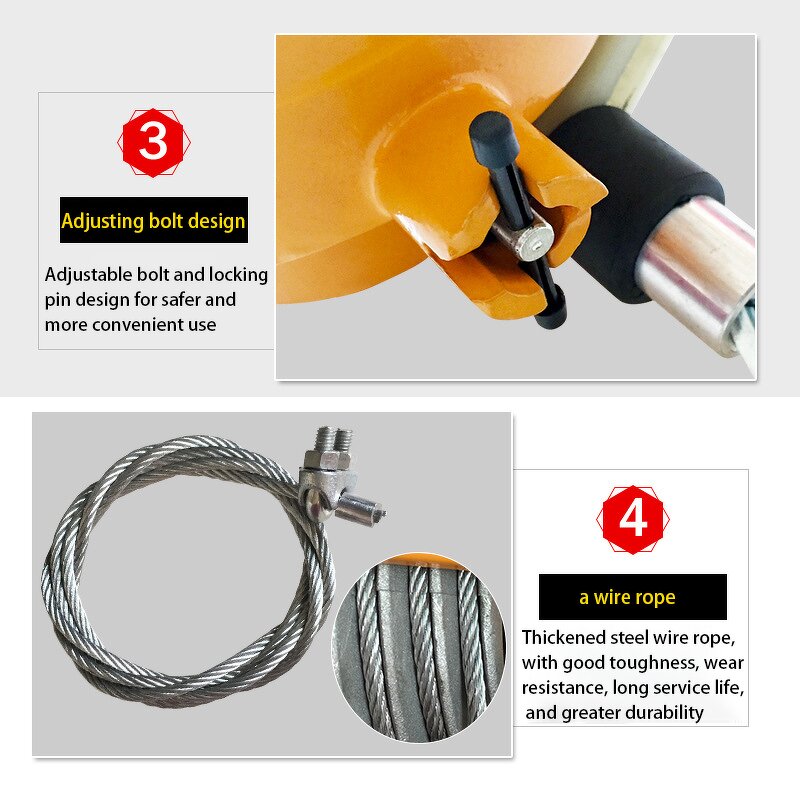 3

Adjusting bolt design

Adjustable bolt and locking pin design for safer and more convenient use

4

a wire rope

Thickened steel wire rope, with good toughness, wear resistance, long service life, and greater durability