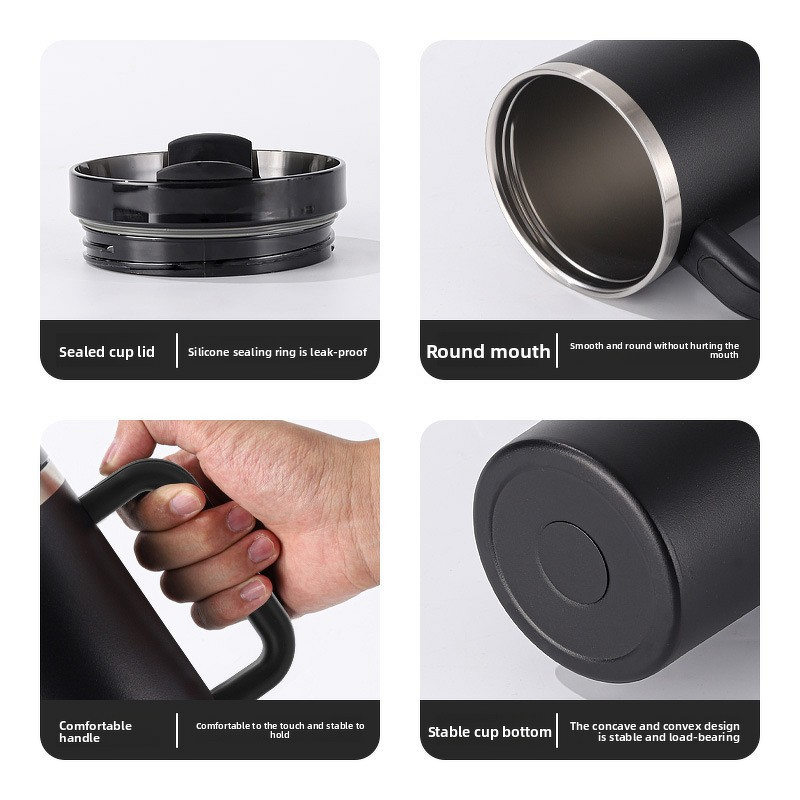 Sealed cup lid

Silicone sealing ring is leak-proof

Round mouth

Smooth and round without hurting the mouth

Comfortable handle

Comfortable to the touch and stable to hold

Stable cup bottom

The concave and convex design is stable and load-bearing