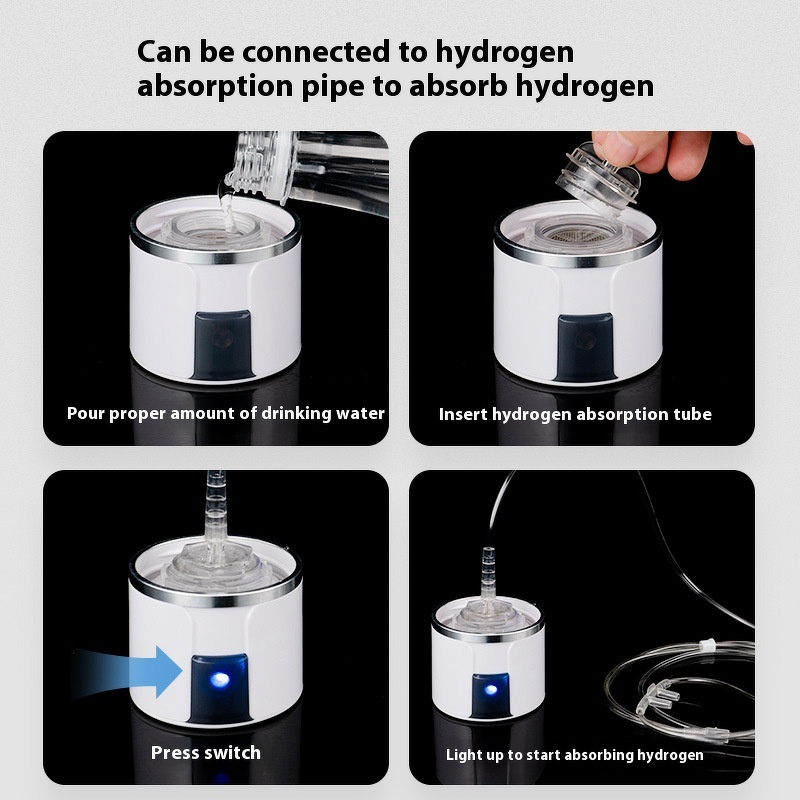 Can be connected to hydrogen absorption pipe to absorb hydrogen

Pour proper amount of drinking water

Insert hydrogen absorption tube

Press switch

Light up to start absorbing hydrogen