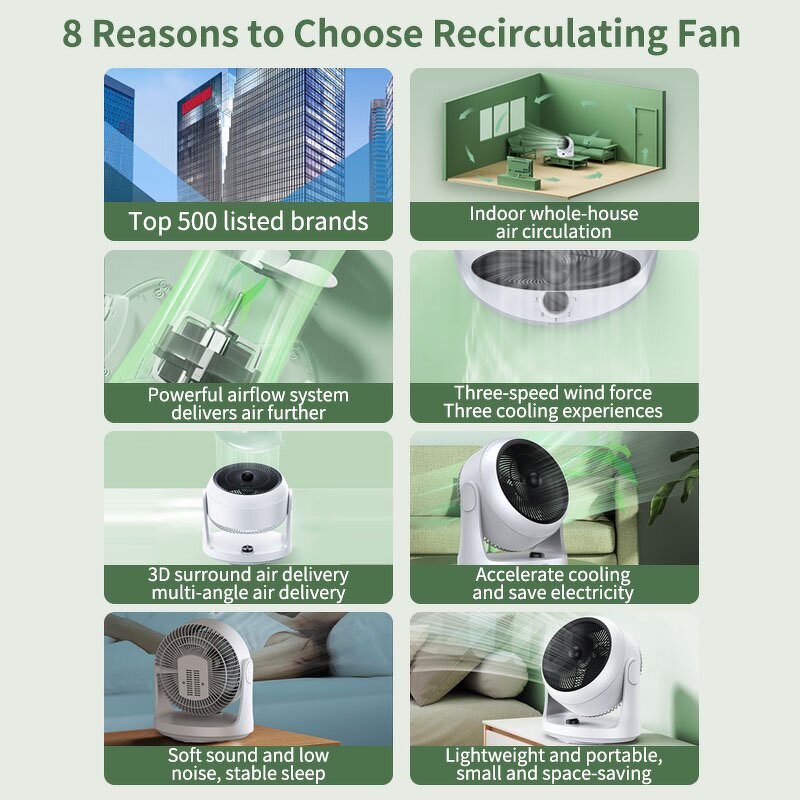 8 Reasons to Choose Recirculating Fan

Top 500 listed brands

Indoor whole-house air circulation

Powerful airflow system delivers air further

Three-speed wind force Three cooling experiences

3D surround air delivery multi-angle air delivery

Accelerate cooling and save electricity

Soft sound and low noise, stable sleep

Lightweight and portable, small and space-saving