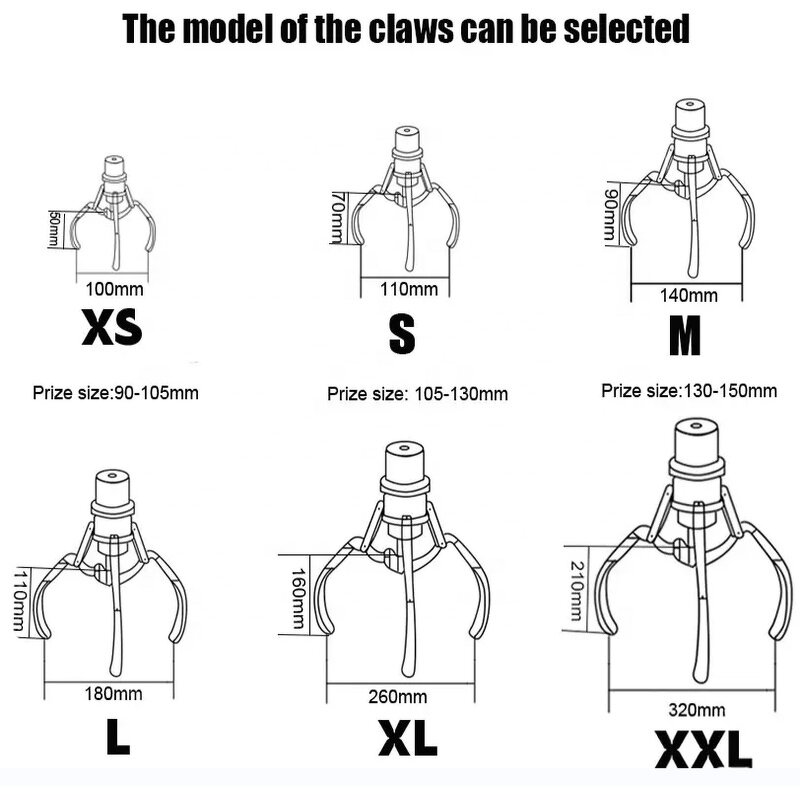 The model of the claws can be selected

50mm
100mm
XS
Prize size:90-105mm

70mm
110mm
S
Prize size: 105-130mm

90mm
140mm
M
Prize size:130-150mm

110mm
180mm
L

160mm
260mm
XL

210mm
320mm
XXL