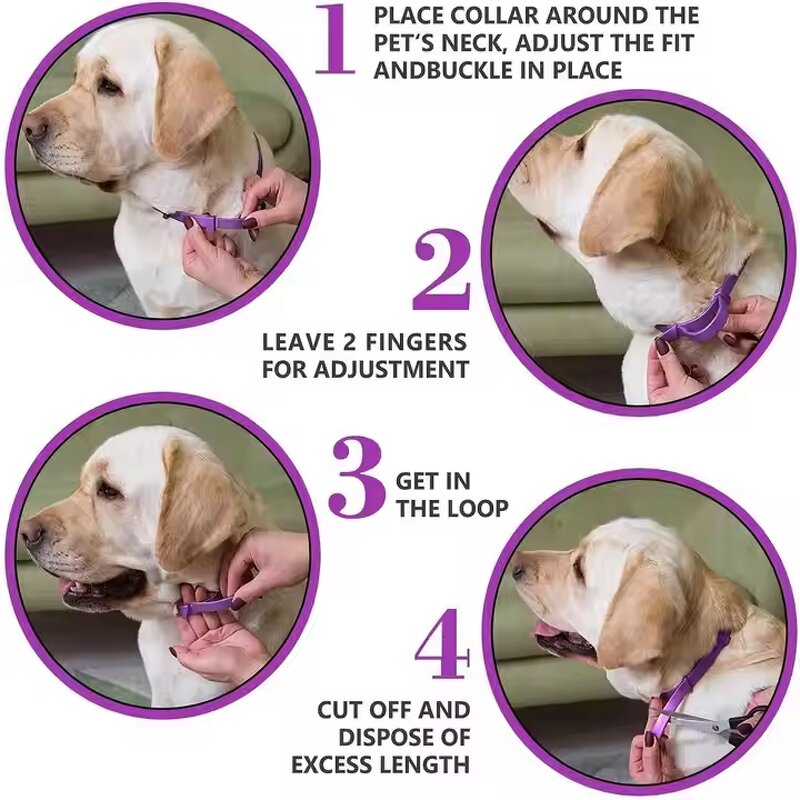 1 PLACE COLLAR AROUND THE PET'S NECK, ADJUST THE FIT ANDBUCKLE IN PLACE

2 LEAVE 2 FINGERS FOR ADJUSTMENT

3 GET IN THE LOOP

4 CUT OFF AND DISPOSE OF EXCESS LENGTH