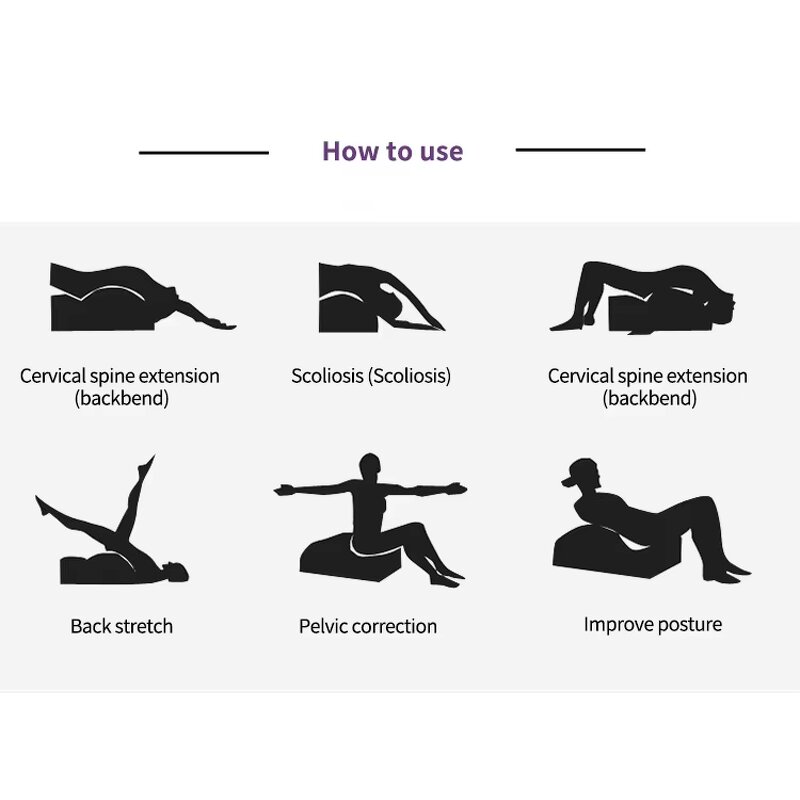 How to use

Cervical spine extension (backbend)

Scoliosis (Scoliosis)

Cervical spine extension (backbend)

Back stretch

Pelvic correction

Improve posture