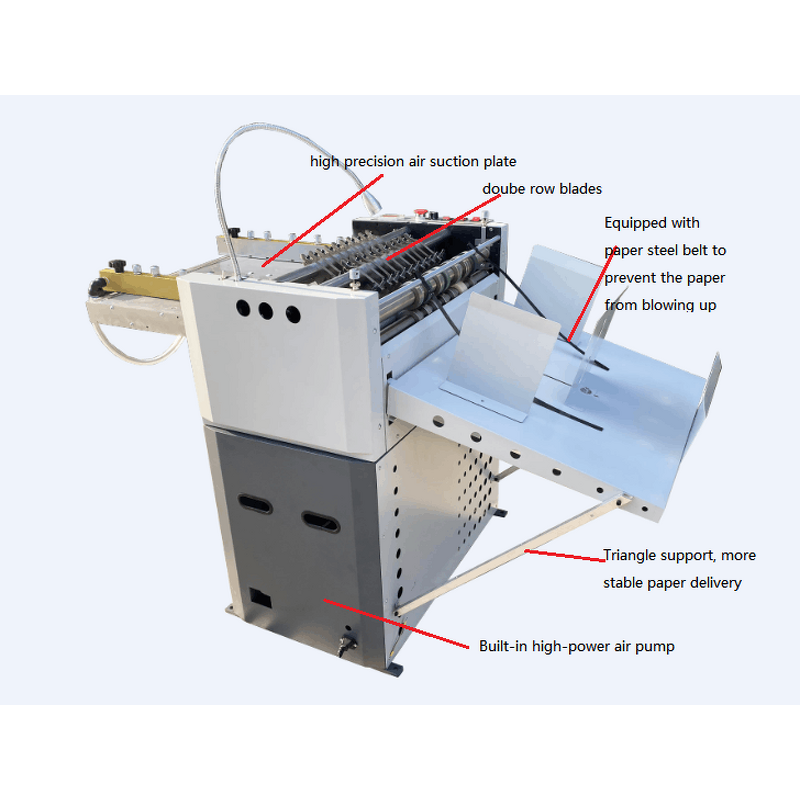 high precision air suction plate

doube row blades

Equipped with paper steel belt to prevent the paper from blowing up

Triangle support, more stable paper delivery

Built-in high-power air pump