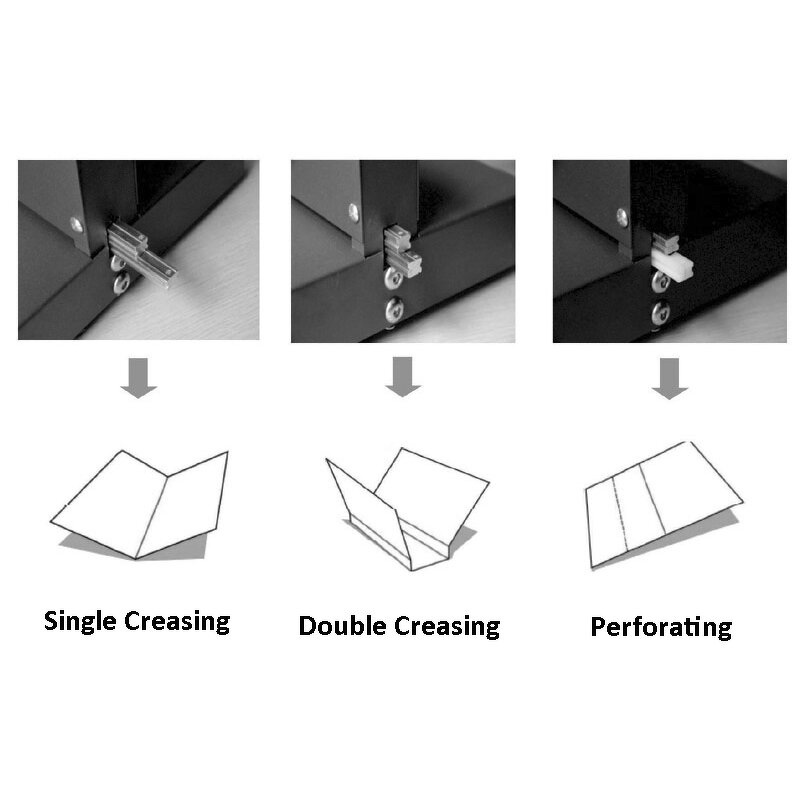 Single Creasing

Double Creasing

Perforating