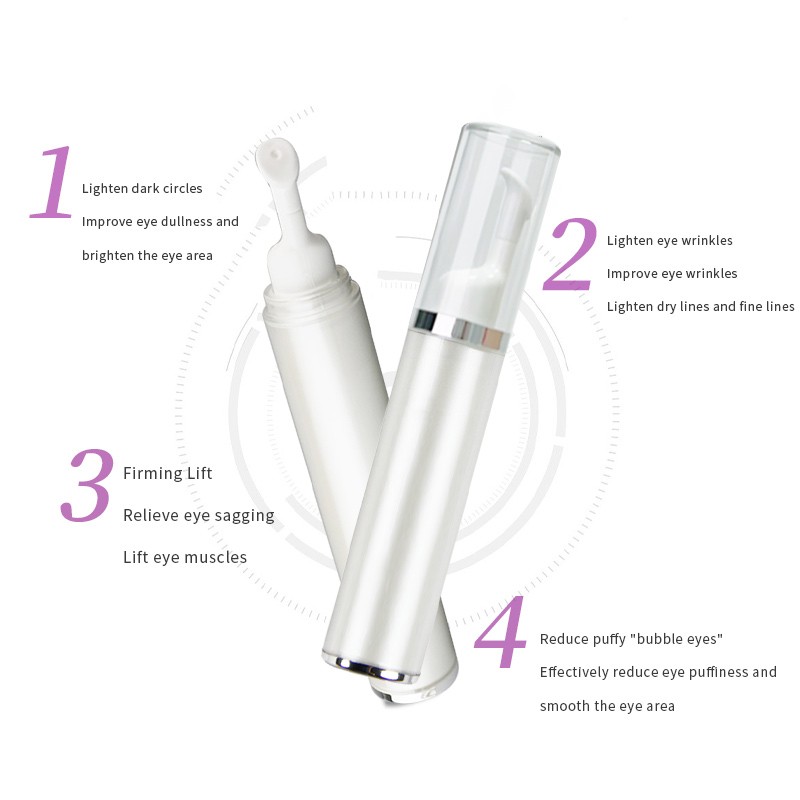 1 Lighten dark circles
Improve eye dullness and brighten the eye area

2 Lighten eye wrinkles
Improve eye wrinkles
Lighten dry lines and fine lines

3 Firming Lift
Relieve eye sagging
Lift eye muscles

4 Reduce puffy "bubble eyes"
Effectively reduce eye puffiness and smooth the eye area