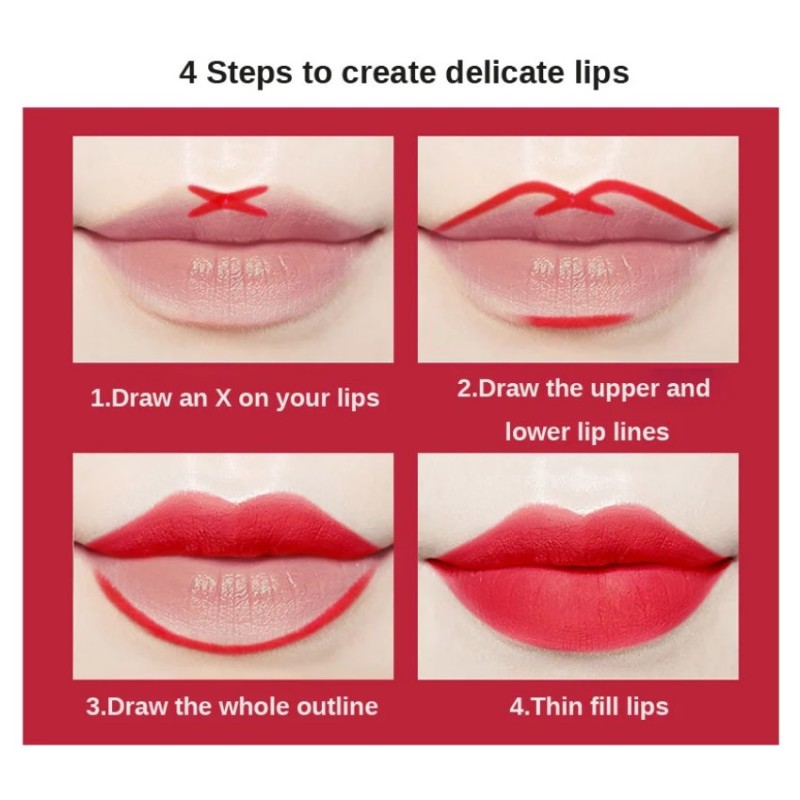 4 Steps to create delicate lips

1.Draw an X on your lips

2.Draw the upper and lower lip lines

3.Draw the whole outline

4.Thin fill lips