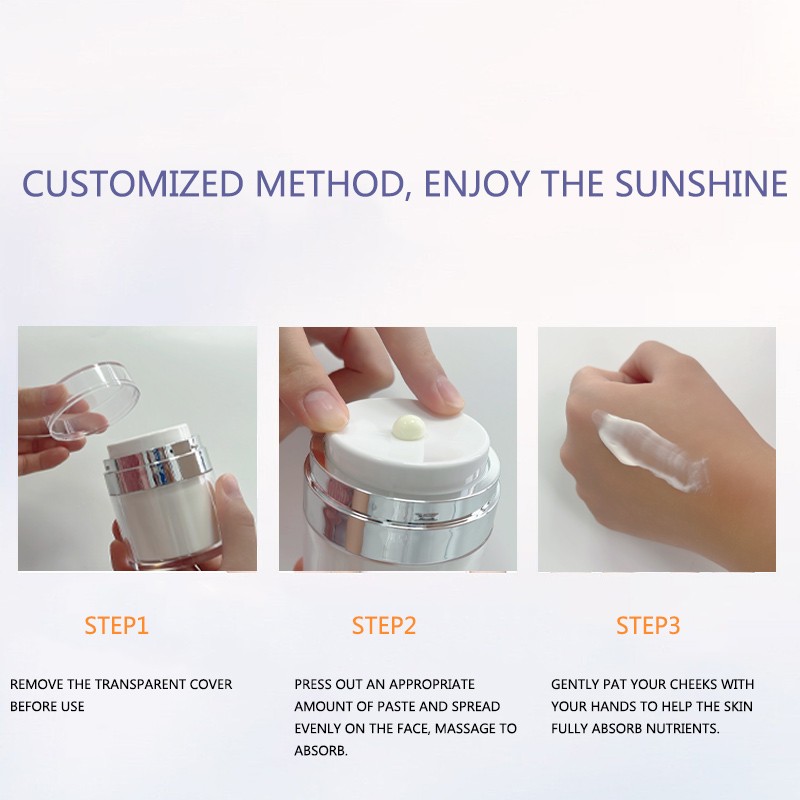 CUSTOMIZED METHOD, ENJOY THE SUNSHINE

STEP1

REMOVE THE TRANSPARENT COVER BEFORE USE

STEP2

PRESS OUT AN APPROPRIATE AMOUNT OF PASTE AND SPREAD EVENLY ON THE FACE, MASSAGE TO ABSORB.

STEP3

GENTLY PAT YOUR CHEEKS WITH YOUR HANDS TO HELP THE SKIN FULLY ABSORB NUTRIENTS.