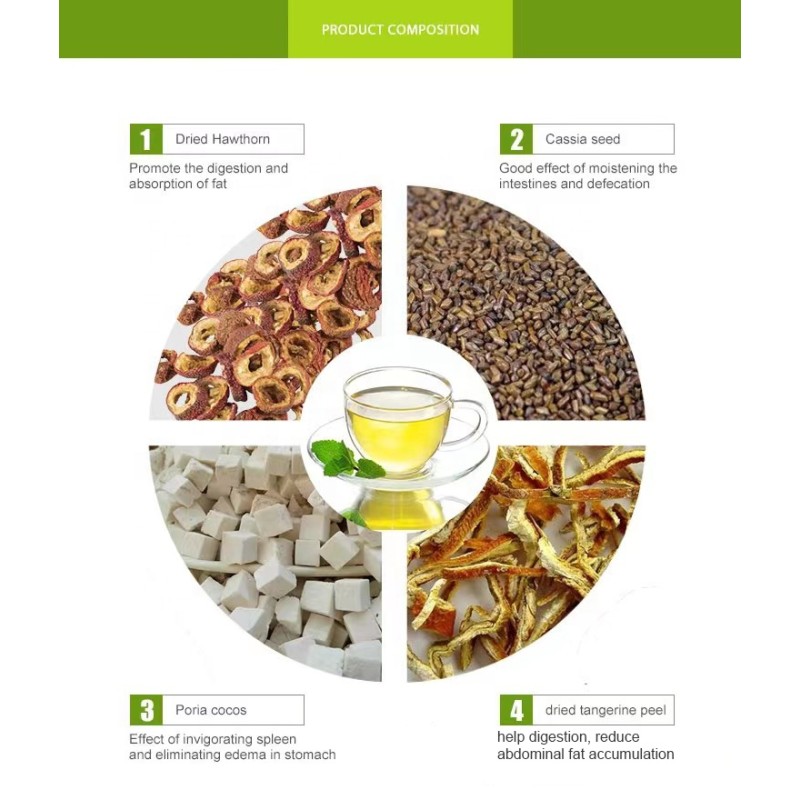 PRODUCT COMPOSITION

1 Dried Hawthorn

Promote the digestion and absorption of fat

2 Cassia seed

Good effect of moistening the intestines and defecation

3 Poria cocos

Effect of invigorating spleen and eliminating edema in stomach

4 dried tangerine peel

help digestion, reduce abdominal fat accumulation