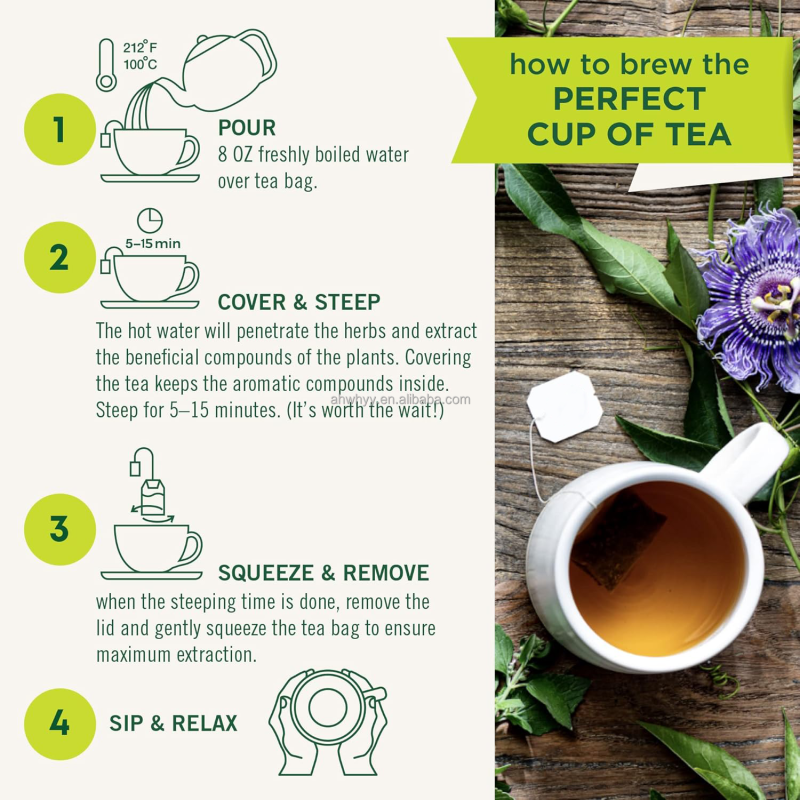 how to brew the
PERFECT
CUP OF TEA

212°F
100°C

1

POUR
8 OZ freshly boiled water over tea bag.

2

5–15 min

COVER & STEEP
The hot water will penetrate the herbs and extract the beneficial compounds of the plants. Covering the tea keeps the aromatic compounds inside. Steep for 5–15 minutes. (It's worth the wait!)

ahwhyy.en.alibaba.com

3

SQUEEZE & REMOVE
when the steeping time is done, remove the lid and gently squeeze the tea bag to ensure maximum extraction.

4

SIP & RELAX