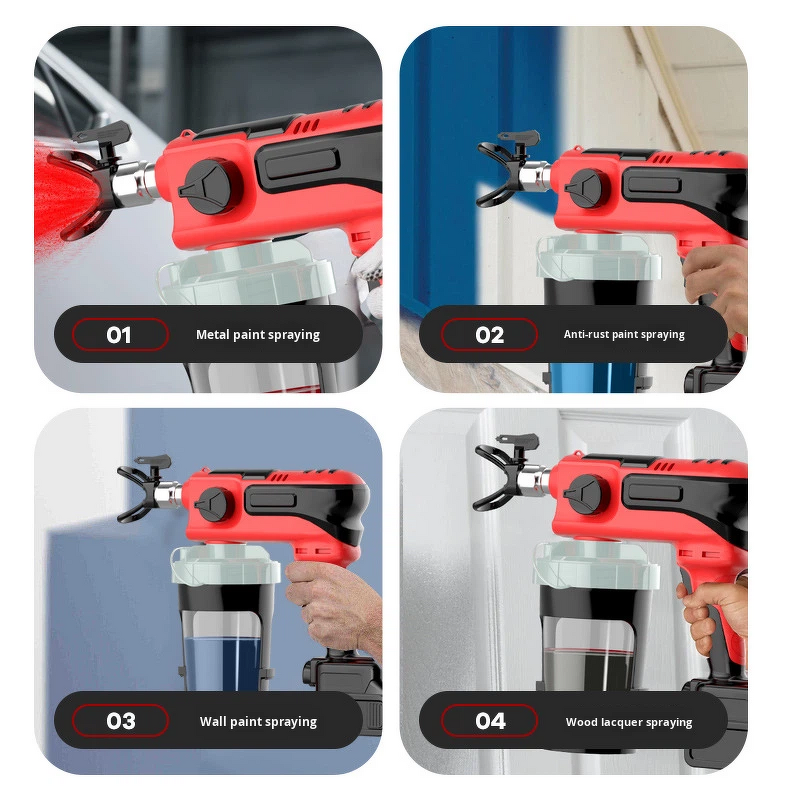 01 Metal paint spraying

02 Anti-rust paint spraying

03 Wall paint spraying

04 Wood lacquer spraying