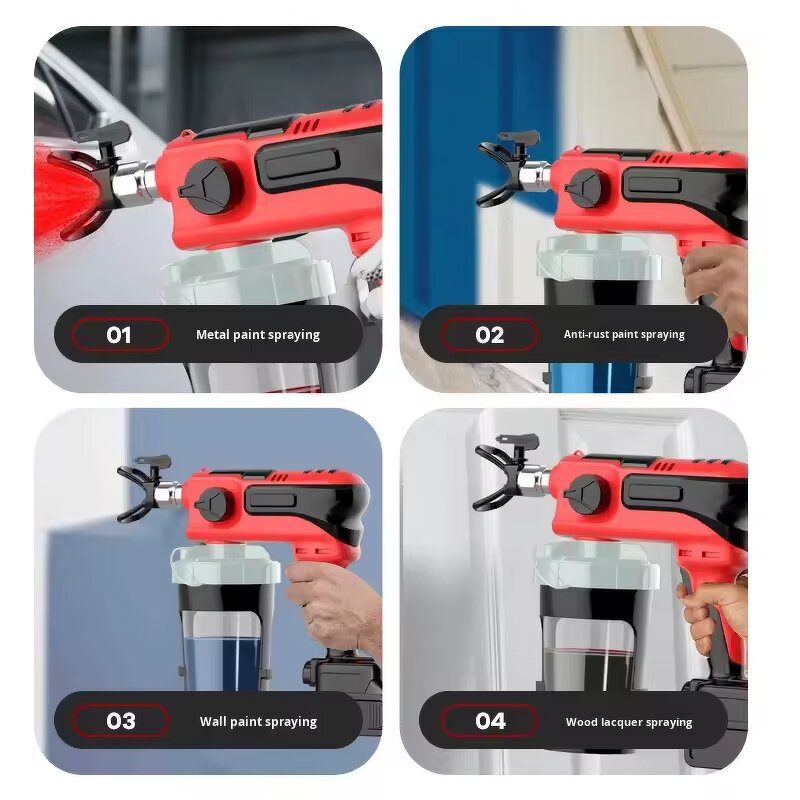 01 Metal paint spraying

02 Anti-rust paint spraying

03 Wall paint spraying

04 Wood lacquer spraying