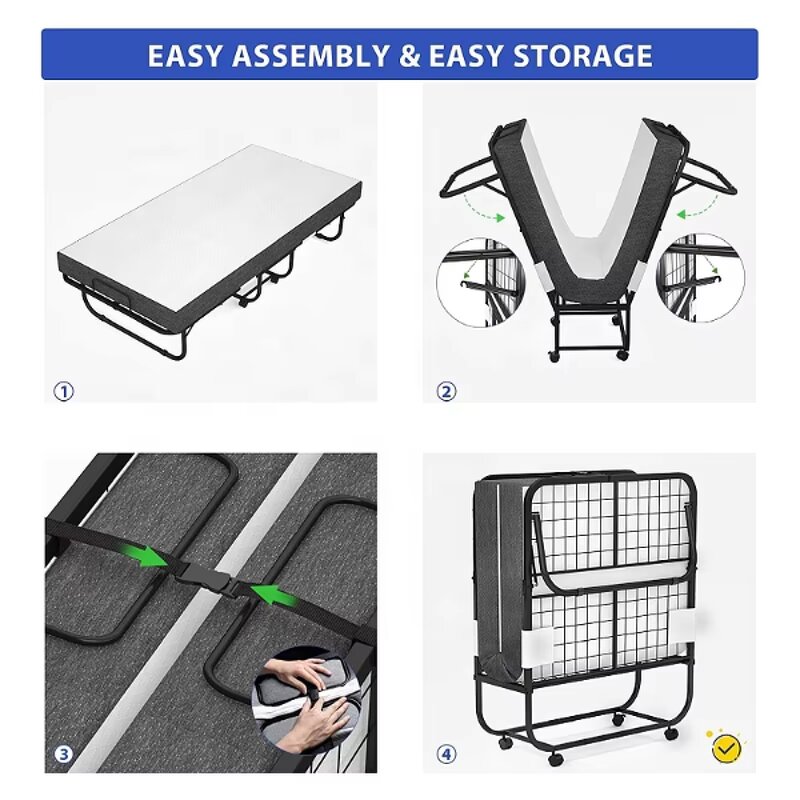 EASY ASSEMBLY & EASY STORAGE

①

②

③

④