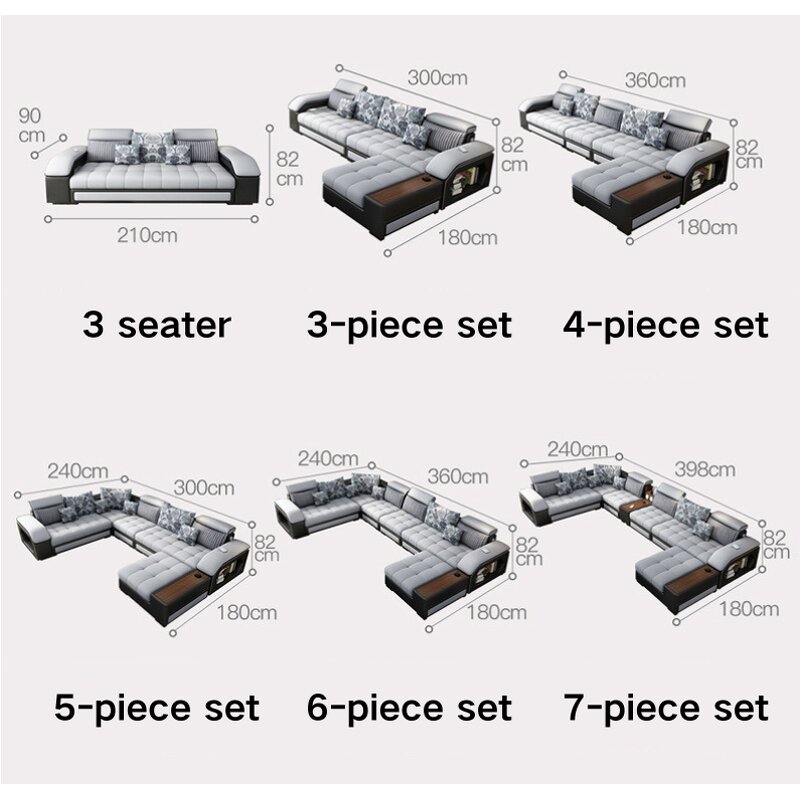 90 cm

82 cm

210cm

3 seater

300cm

82 cm

180cm

3-piece set

360cm

82 cm

180cm

4-piece set

240cm

300cm

82 cm

180cm

5-piece set

240cm

360cm

82 cm

180cm

6-piece set

240cm

398cm

82 cm

180cm

7-piece set