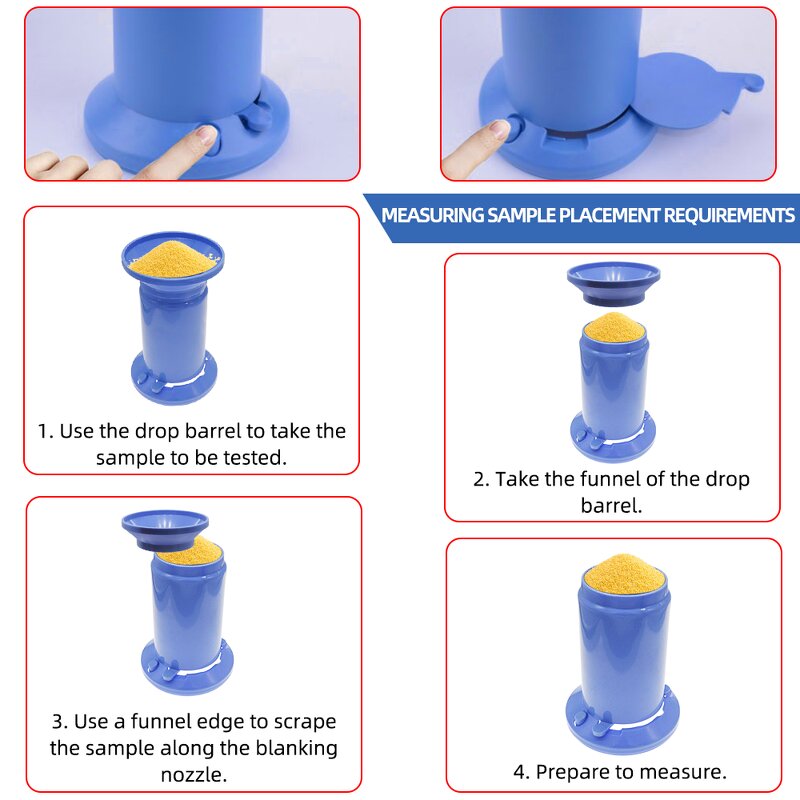 MEASURING SAMPLE PLACEMENT REQUIREMENTS

1. Use the drop barrel to take the sample to be tested.

2. Take the funnel of the drop barrel.

3. Use a funnel edge to scrape the sample along the blanking nozzle.

4. Prepare to measure.