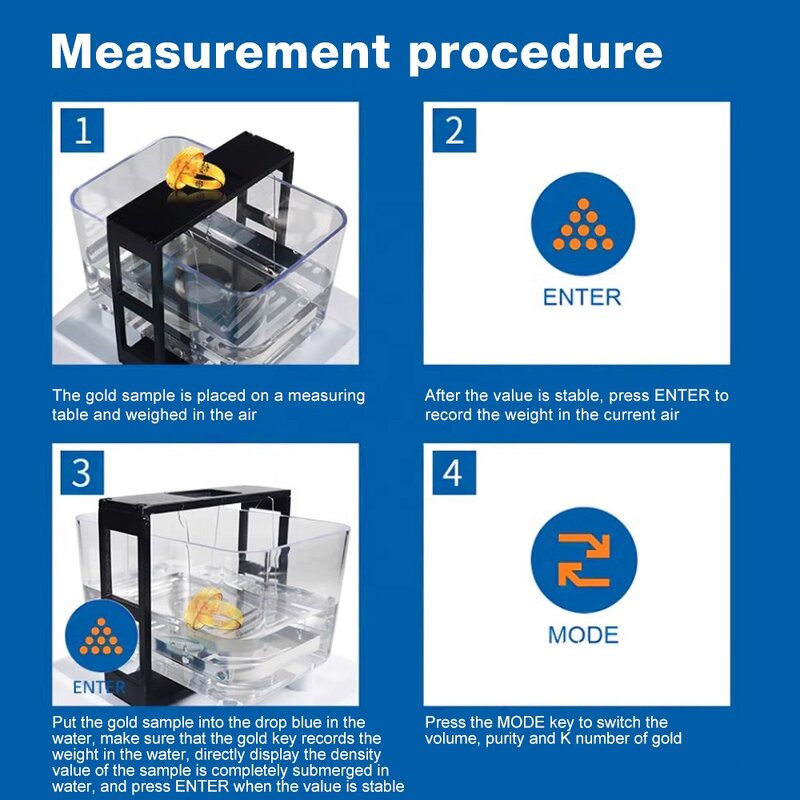 Measurement procedure

1

The gold sample is placed on a measuring table and weighed in the air

2

ENTER

After the value is stable, press ENTER to record the weight in the current air

3

ENTER

Put the gold sample into the drop blue in the water, make sure that the gold key records the weight in the water, directly display the density value of the sample is completely submerged in water, and press ENTER when the value is stable

4

MODE

Press the MODE key to switch the volume, purity and K number of gold