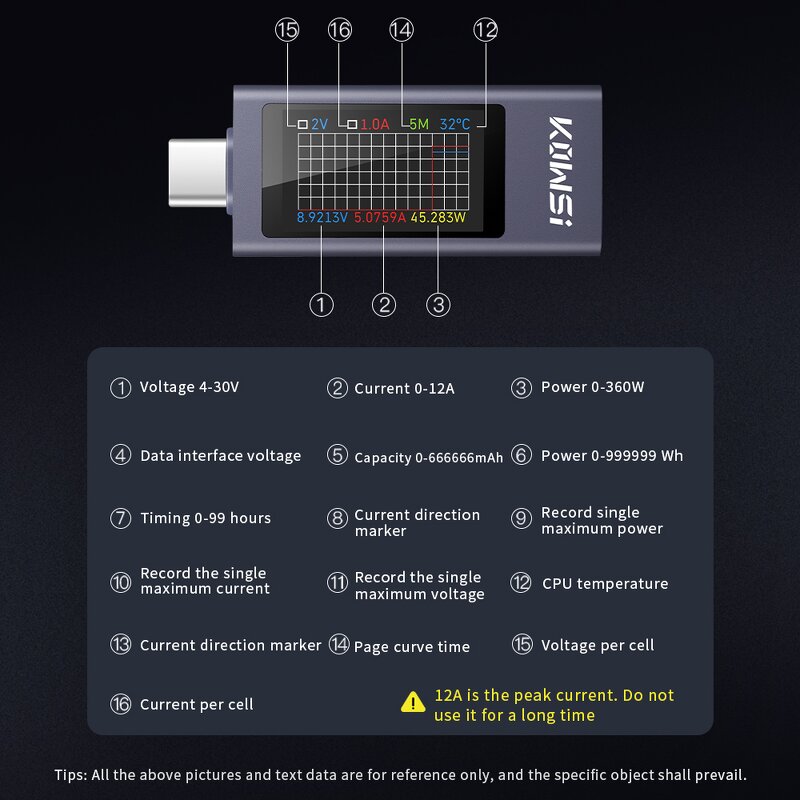 ⑮ ⑯ ⑭ ⑫

2V 1.0A 5M 32°C

8.9213V 5.0759A 45.283W

KOWSI

① ② ③

① Voltage 4-30V
② Current 0-12A
③ Power 0-360W
④ Data interface voltage
⑤ Capacity 0-666666mAh
⑥ Power 0-999999 Wh
⑦ Timing 0-99 hours
⑧ Current direction marker
⑨ Record single maximum power
⑩ Record the single maximum current
⑪ Record the single maximum voltage
⑫ CPU temperature
⑬ Current direction marker
⑭ Page curve time
⑮ Voltage per cell
⑯ Current per cell

12A is the peak current. Do not use it for a long time

Tips: All the above pictures and text data are for reference only, and the specific object shall prevail.