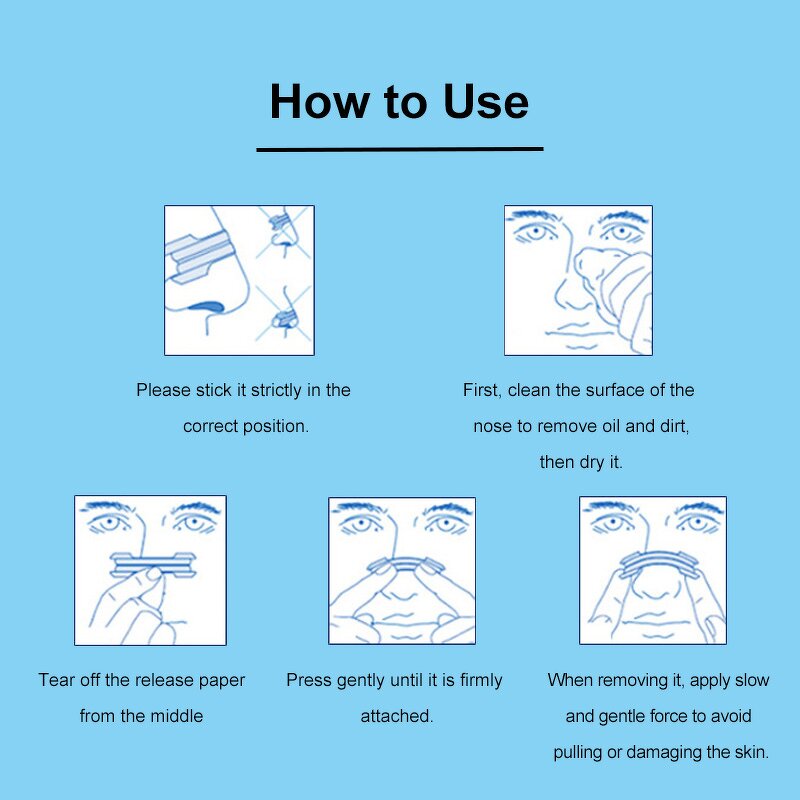 How to Use

Please stick it strictly in the correct position.

First, clean the surface of the nose to remove oil and dirt, then dry it.

Tear off the release paper from the middle

Press gently until it is firmly attached.

When removing it, apply slow and gentle force to avoid pulling or damaging the skin.