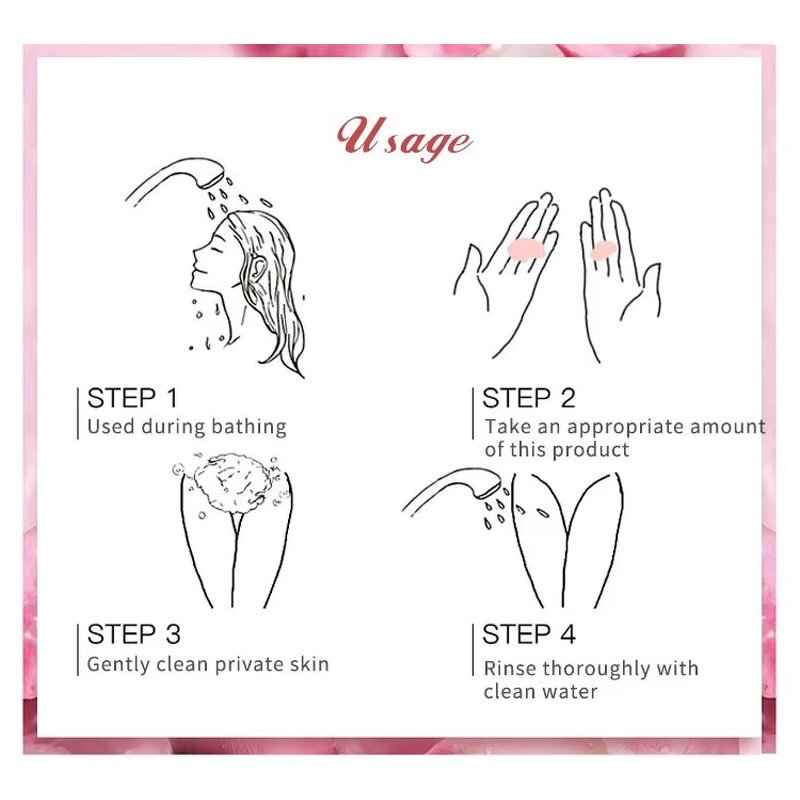 Usage

STEP 1
Used during bathing

STEP 2
Take an appropriate amount of this product

STEP 3
Gently clean private skin

STEP 4
Rinse thoroughly with clean water