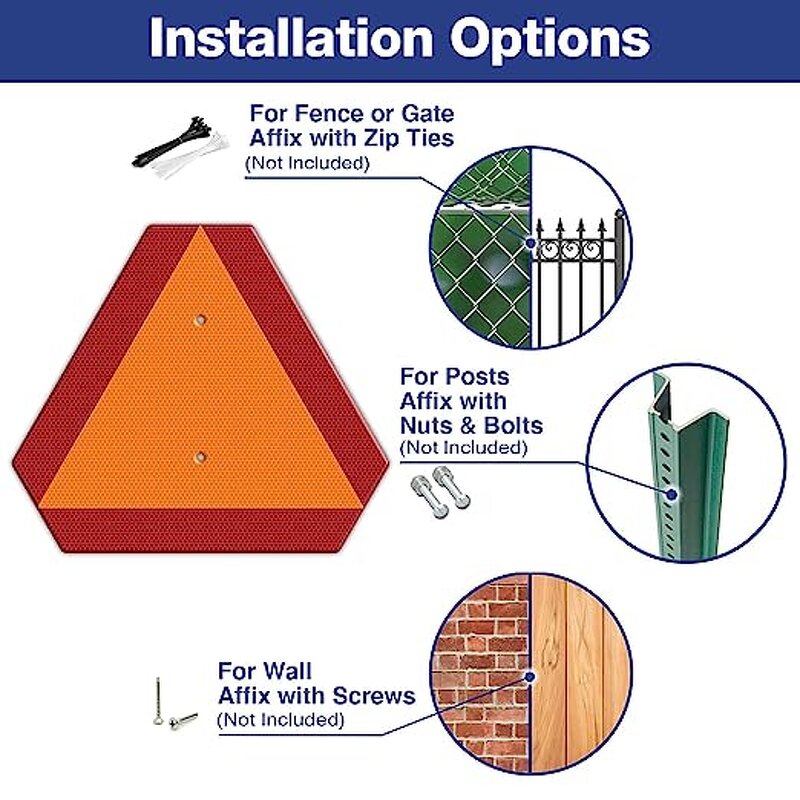 Installation Options

For Fence or Gate
Affix with Zip Ties
(Not Included)

For Posts
Affix with
Nuts & Bolts
(Not Included)

For Wall
Affix with Screws
(Not Included)