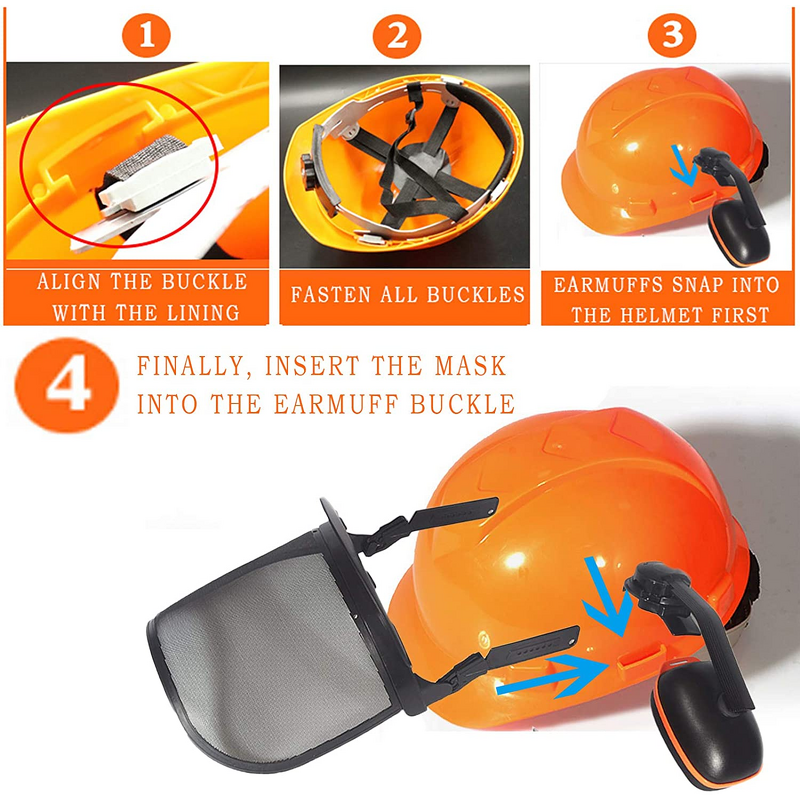 1

ALIGN THE BUCKLE WITH THE LINING

2

FASTEN ALL BUCKLES

3

EARMUFFS SNAP INTO THE HELMET FIRST

4

FINALLY, INSERT THE MASK INTO THE EARMUFF BUCKLE