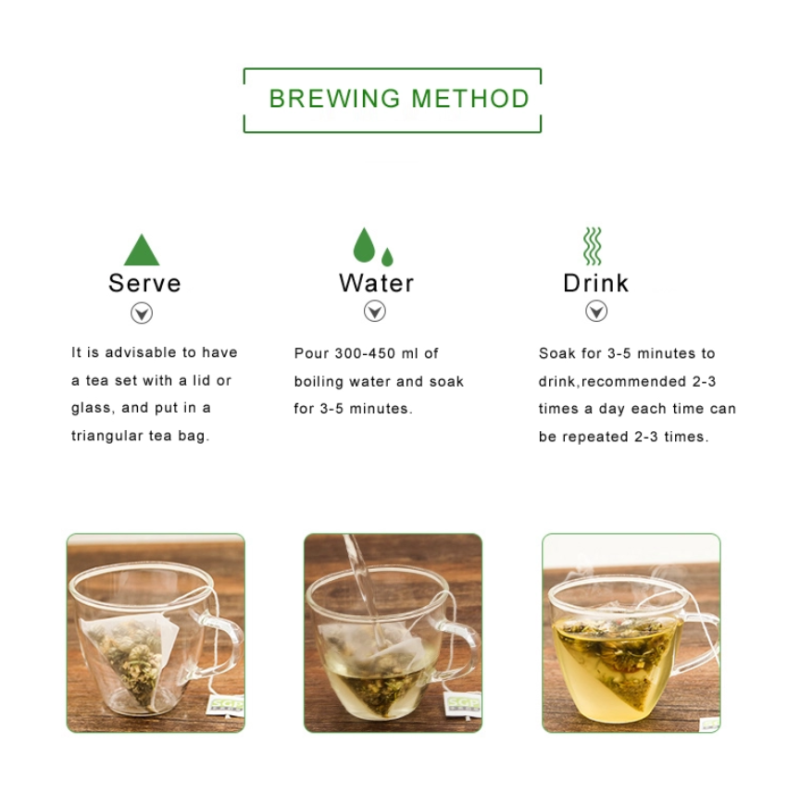 BREWING METHOD

Serve

It is advisable to have a tea set with a lid or glass, and put in a triangular tea bag.

Water

Pour 300-450 ml of boiling water and soak for 3-5 minutes.

Drink

Soak for 3-5 minutes to drink,recommended 2-3 times a day each time can be repeated 2-3 times.