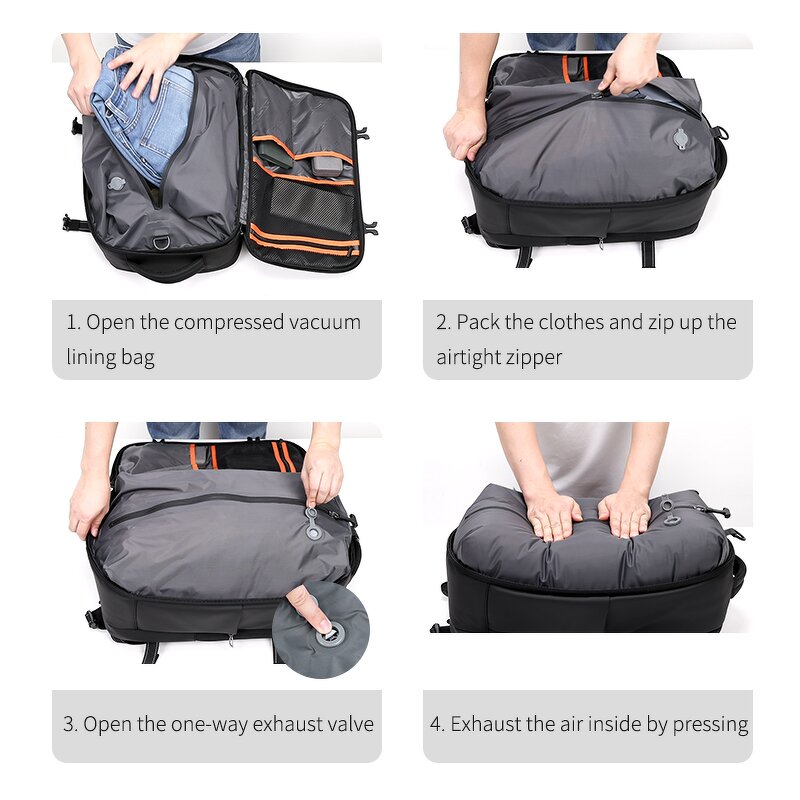 1. Open the compressed vacuum lining bag

2. Pack the clothes and zip up the airtight zipper

3. Open the one-way exhaust valve

4. Exhaust the air inside by pressing