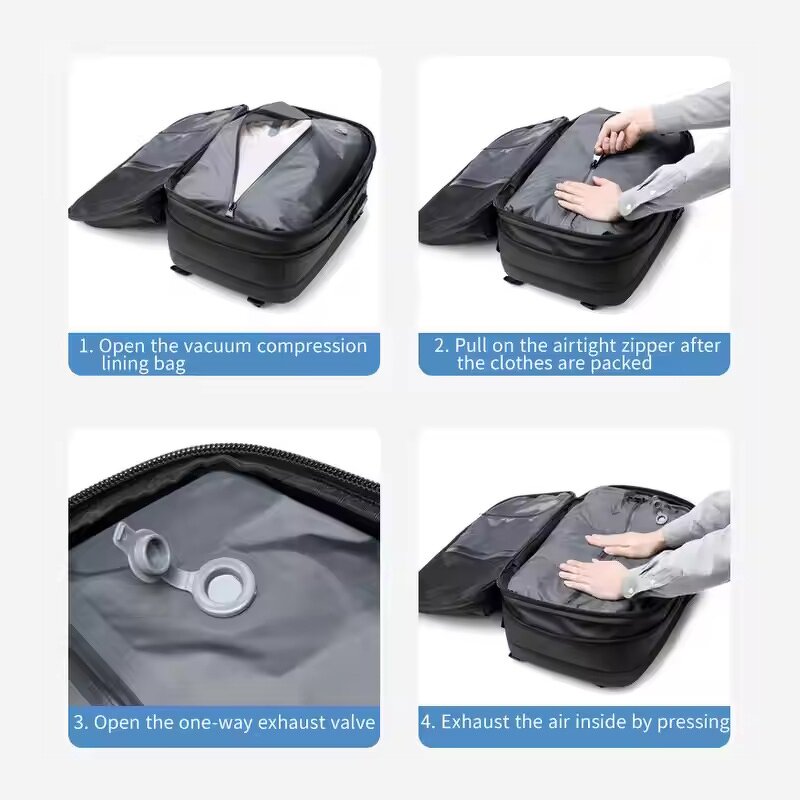 1. Open the vacuum compression lining bag

2. Pull on the airtight zipper after the clothes are packed

3. Open the one-way exhaust valve

4. Exhaust the air inside by pressing