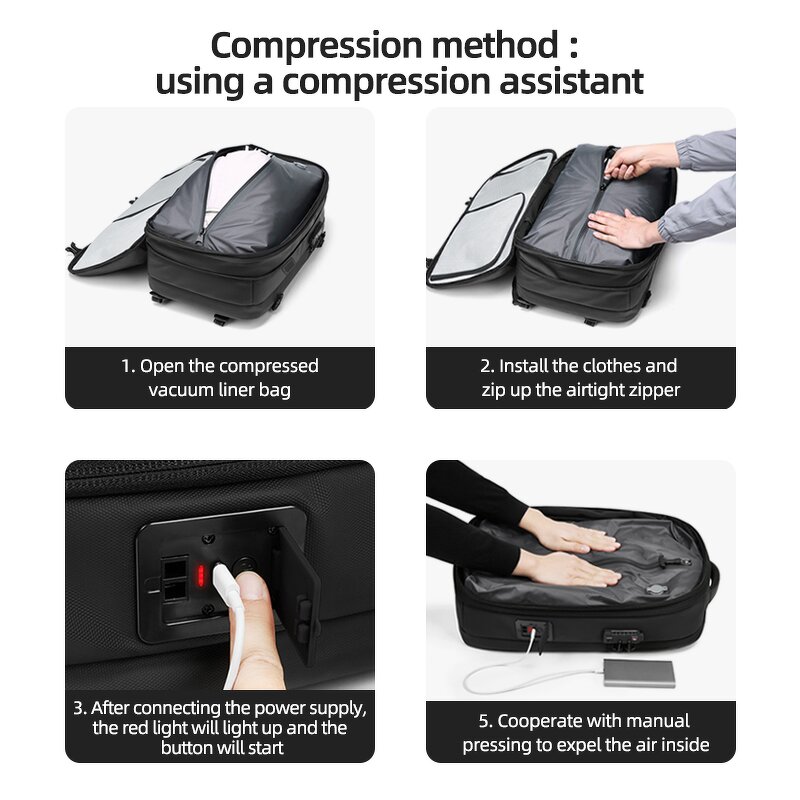 Compression method :
using a compression assistant

1. Open the compressed vacuum liner bag

2. Install the clothes and zip up the airtight zipper

3. After connecting the power supply, the red light will light up and the button will start

5. Cooperate with manual pressing to expel the air inside